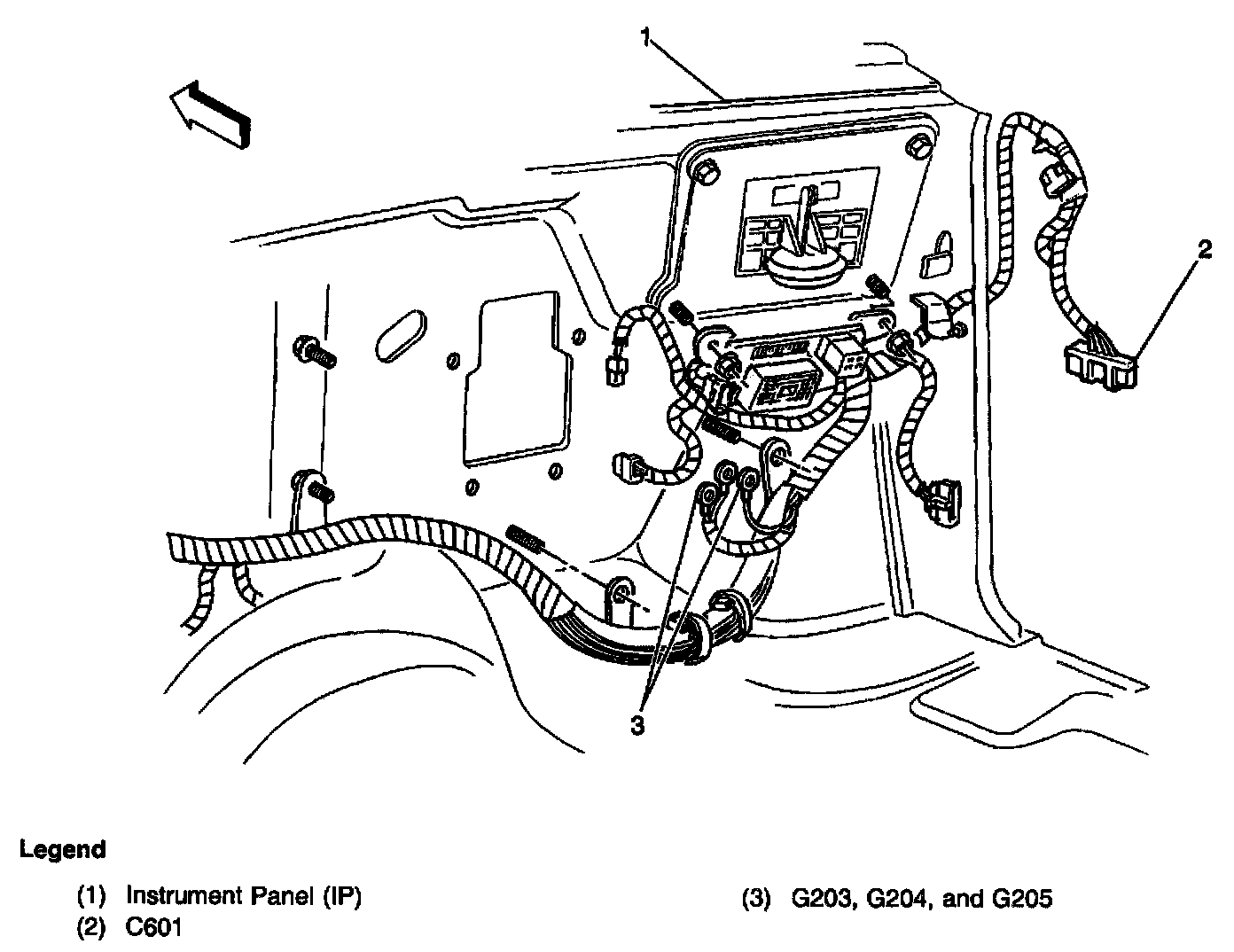 1

2

3

Legend

(1) Instrument Panel (IP)
(2) C601

(3) G203, G204, and G205