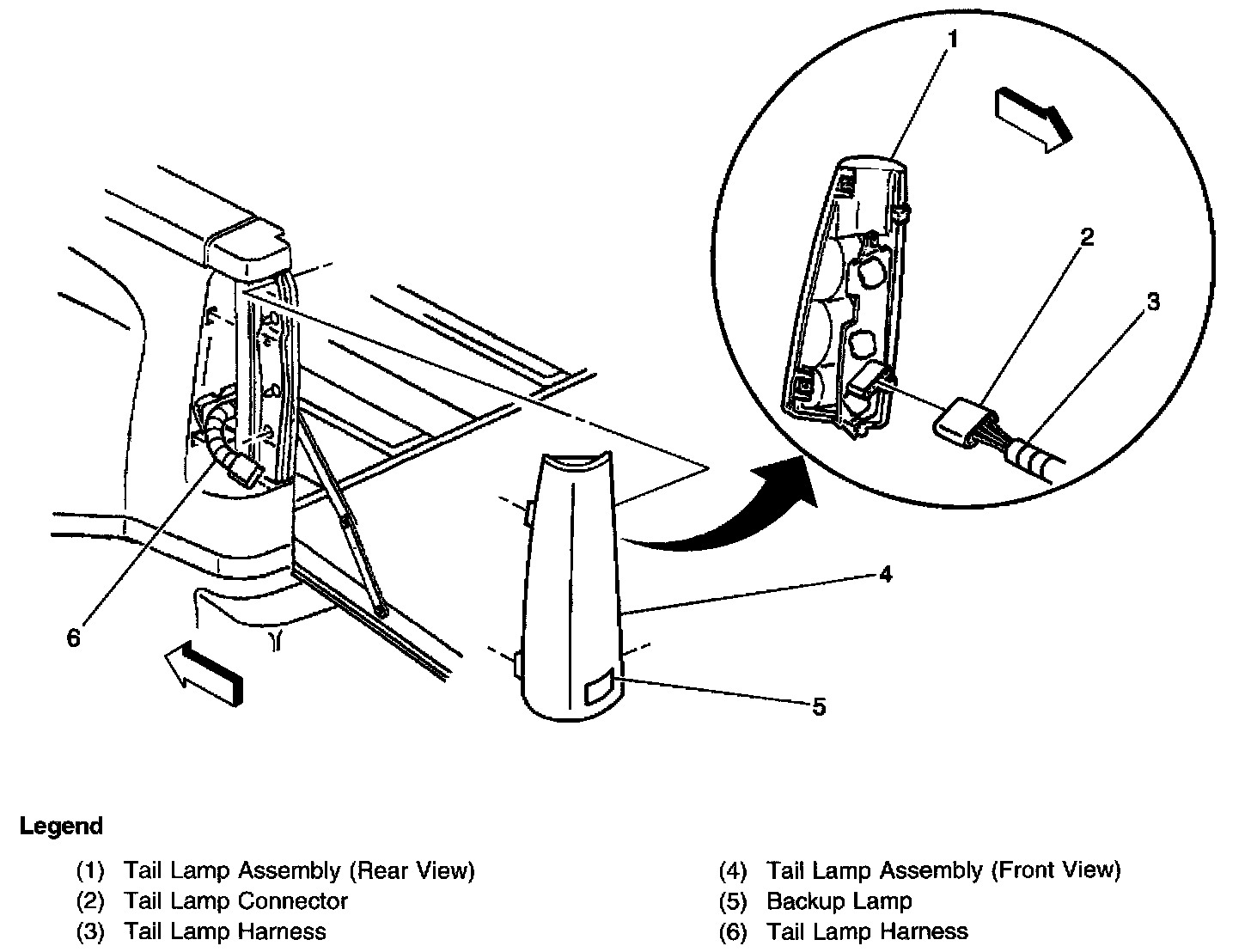 1

2

3

4

5

6

Legend

(1) Tail Lamp Assembly (Rear View)
(2) Tail Lamp Connector
(3) Tail Lamp Harness

(4) Tail Lamp Assembly (Front View)
(5) Backup Lamp
(6) Tail Lamp Harness