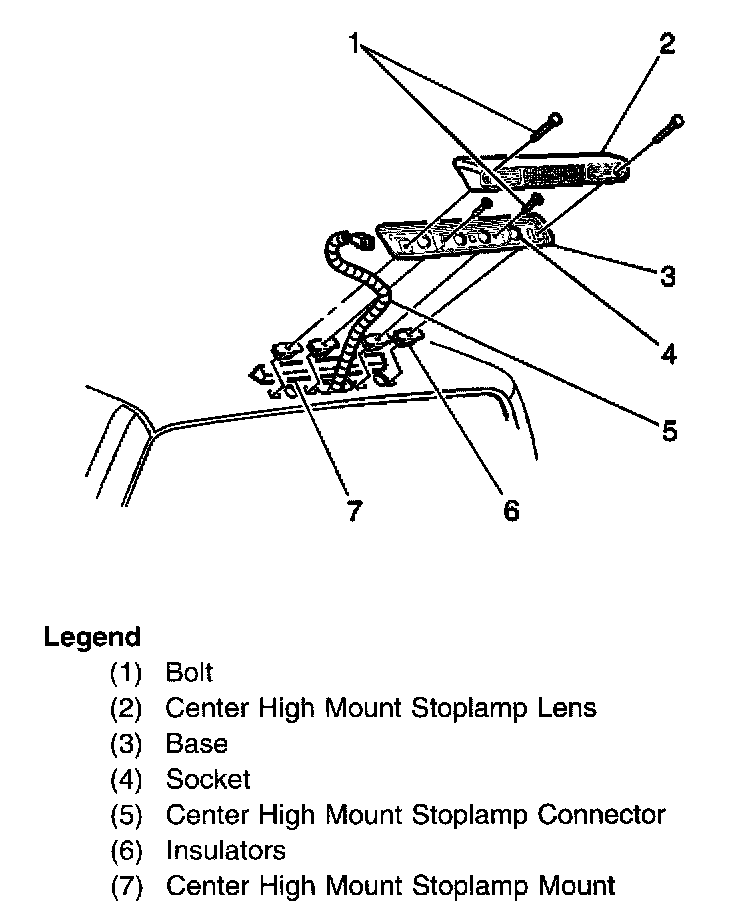 1
2
3
4
5
7
6

Legend
(1) Bolt
(2) Center High Mount Stoplamp Lens
(3) Base
(4) Socket
(5) Center High Mount Stoplamp Connector
(6) Insulators
(7) Center High Mount Stoplamp Mount