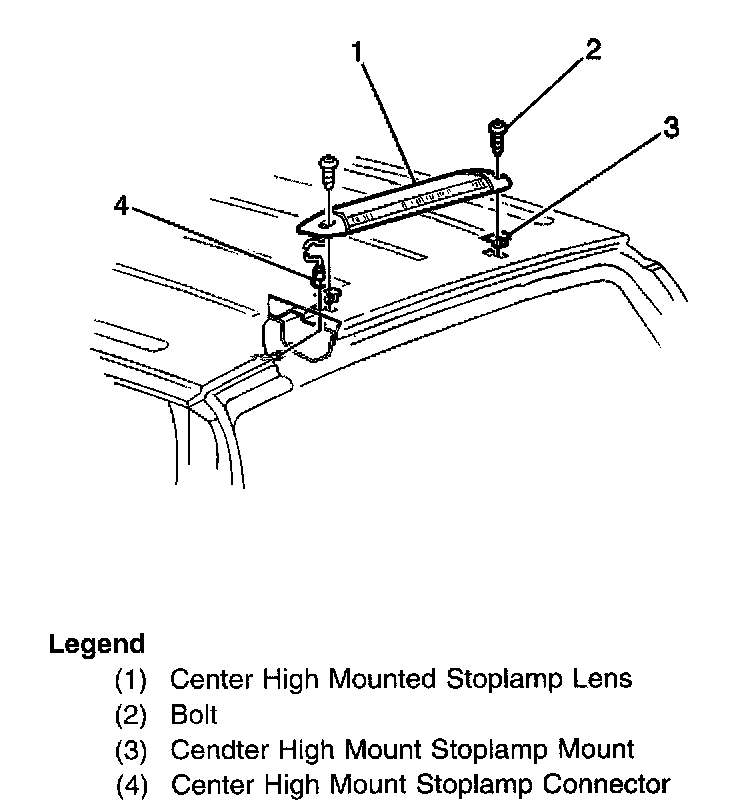 1
2
3
4

Legend
(1) Center High Mounted Stoplamp Lens
(2) Bolt
(3) Cendter High Mount Stoplamp Mount
(4) Center High Mount Stoplamp Connector