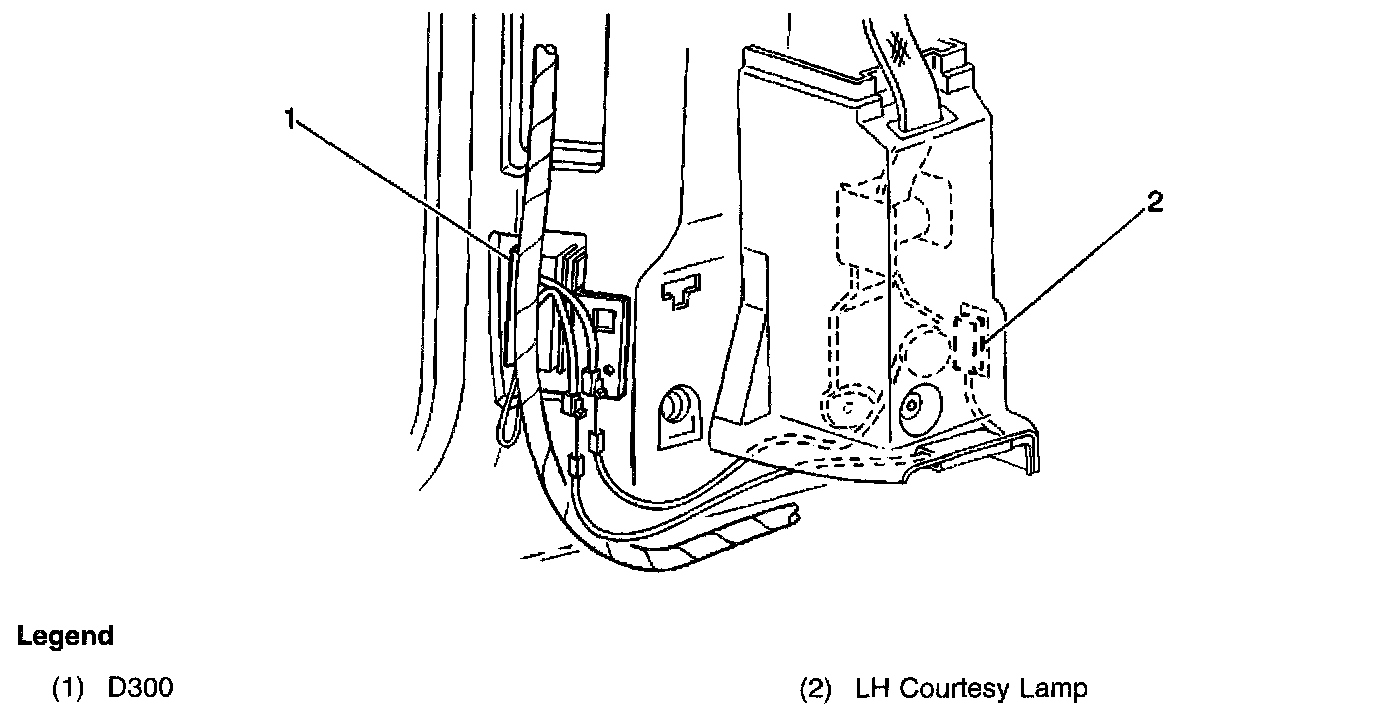 1

2

Legend

(1) D300

(2) LH Courtesy Lamp