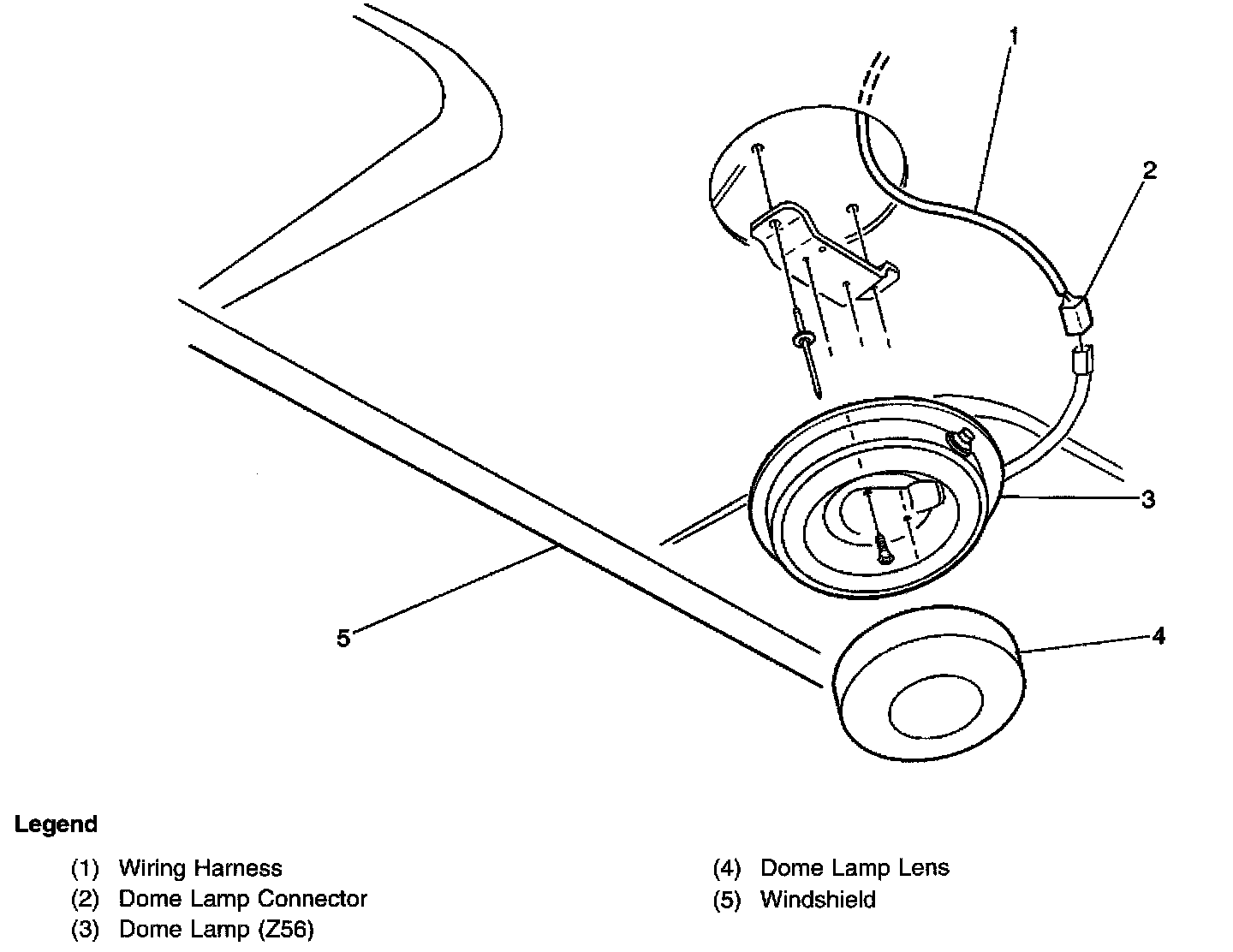 1
2
3
5
4

Legend

(1) Wiring Harness
(2) Dome Lamp Connector
(3) Dome Lamp (Z56)

(4) Dome Lamp Lens
(5) Windshield