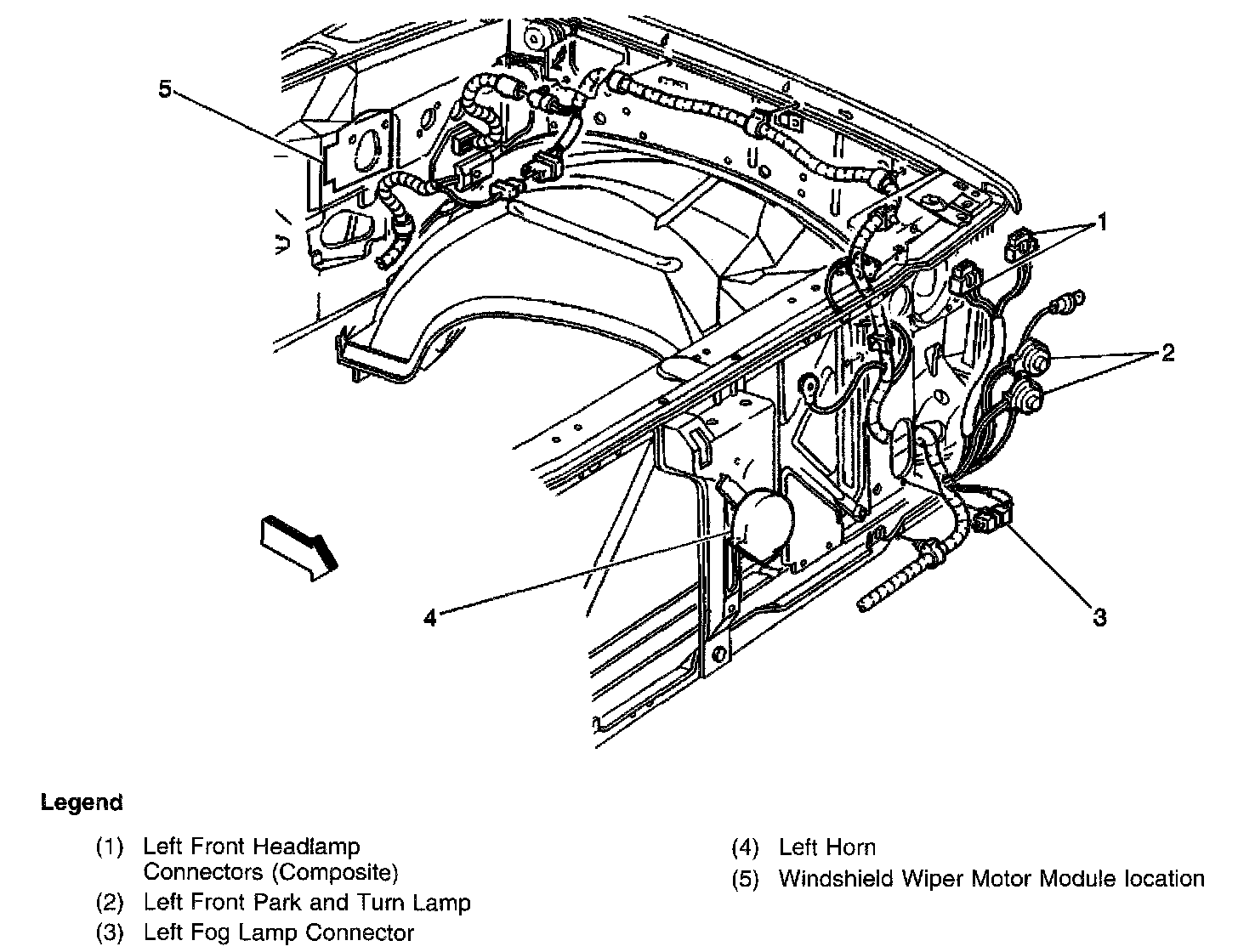 5

1

2

4

3

Legend

(1) Left Front Headlamp Connectors (Composite)
(2) Left Front Park and Turn Lamp
(3) Left Fog Lamp Connector

(4) Left Horn
(5) Windshield Wiper Motor Module location