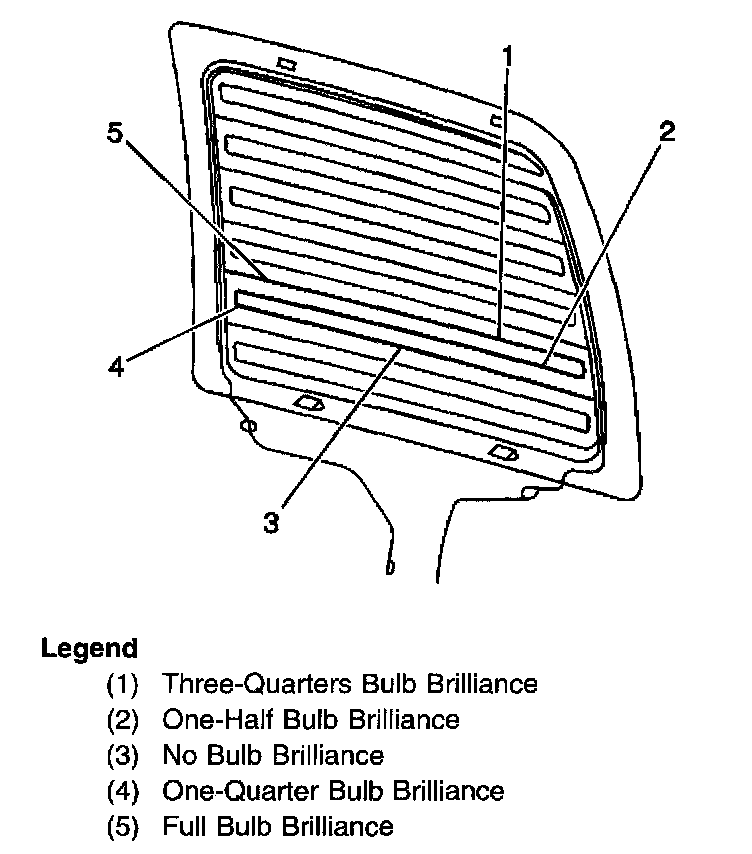 1
5
2
4
3

Legend
(1) Three-Quarters Bulb Brilliance
(2) One-Half Bulb Brilliance
(3) No Bulb Brilliance
(4) One-Quarter Bulb Brilliance
(5) Full Bulb Brilliance