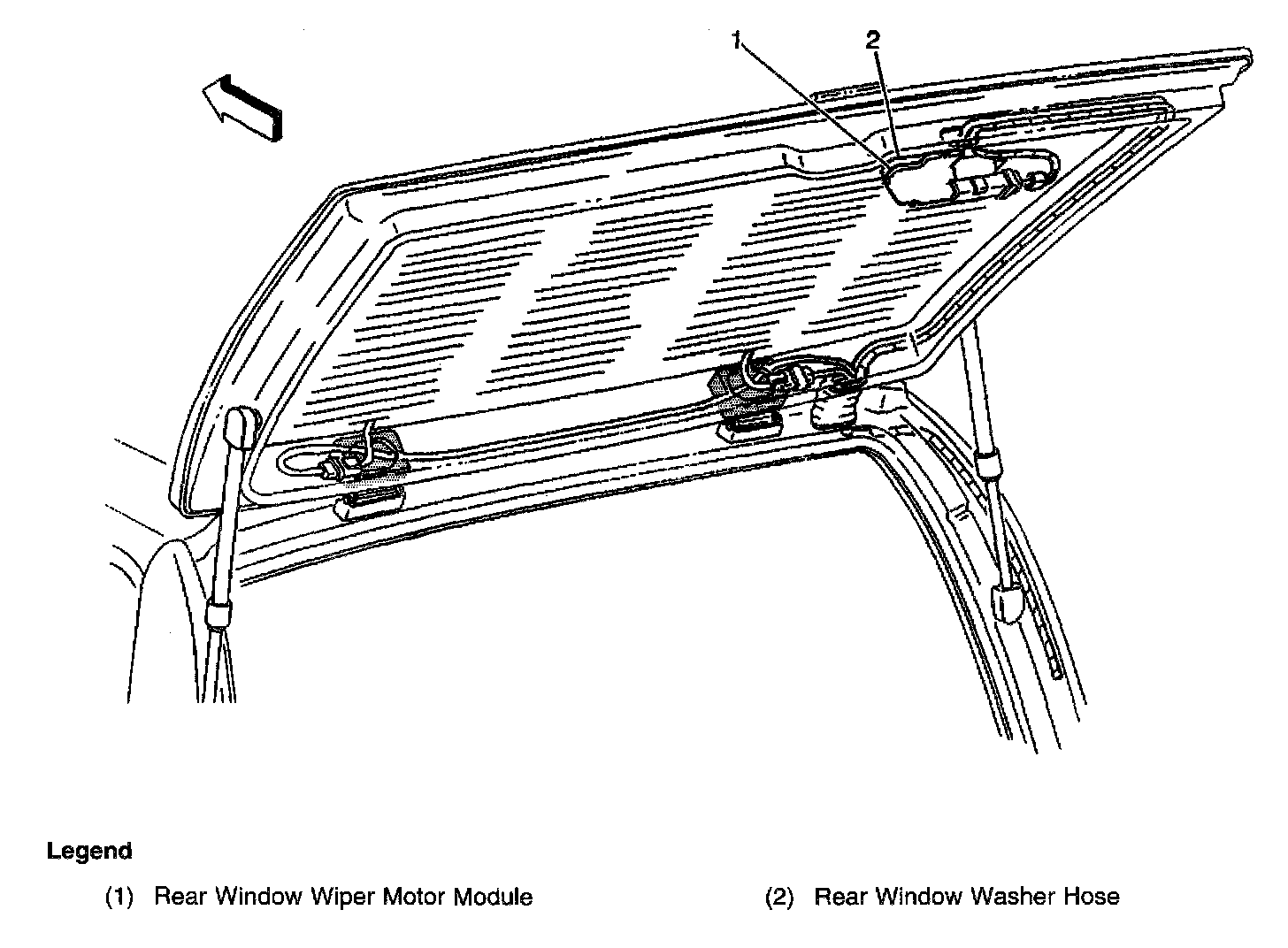 1
2

Legend

(1) Rear Window Wiper Motor Module

(2) Rear Window Washer Hose