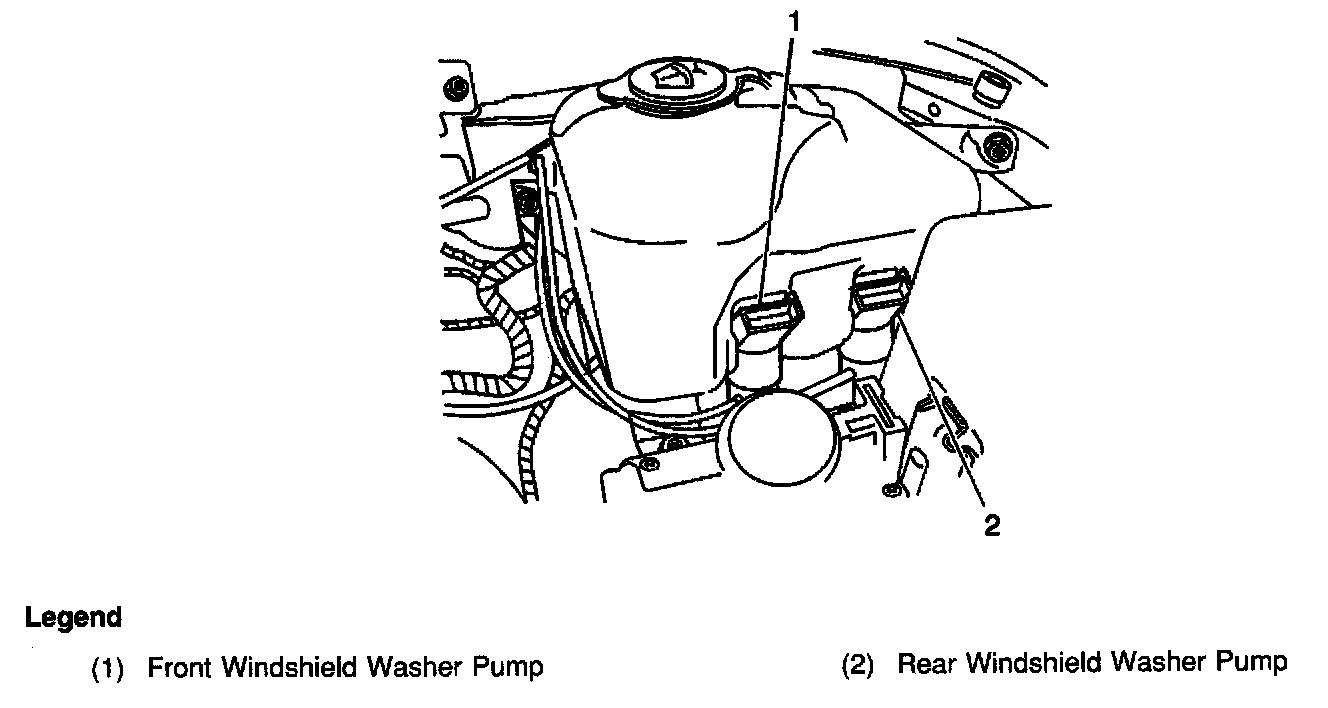 1

2

Legend

(1) Front Windshield Washer Pump

(2) Rear Windshield Washer Pump