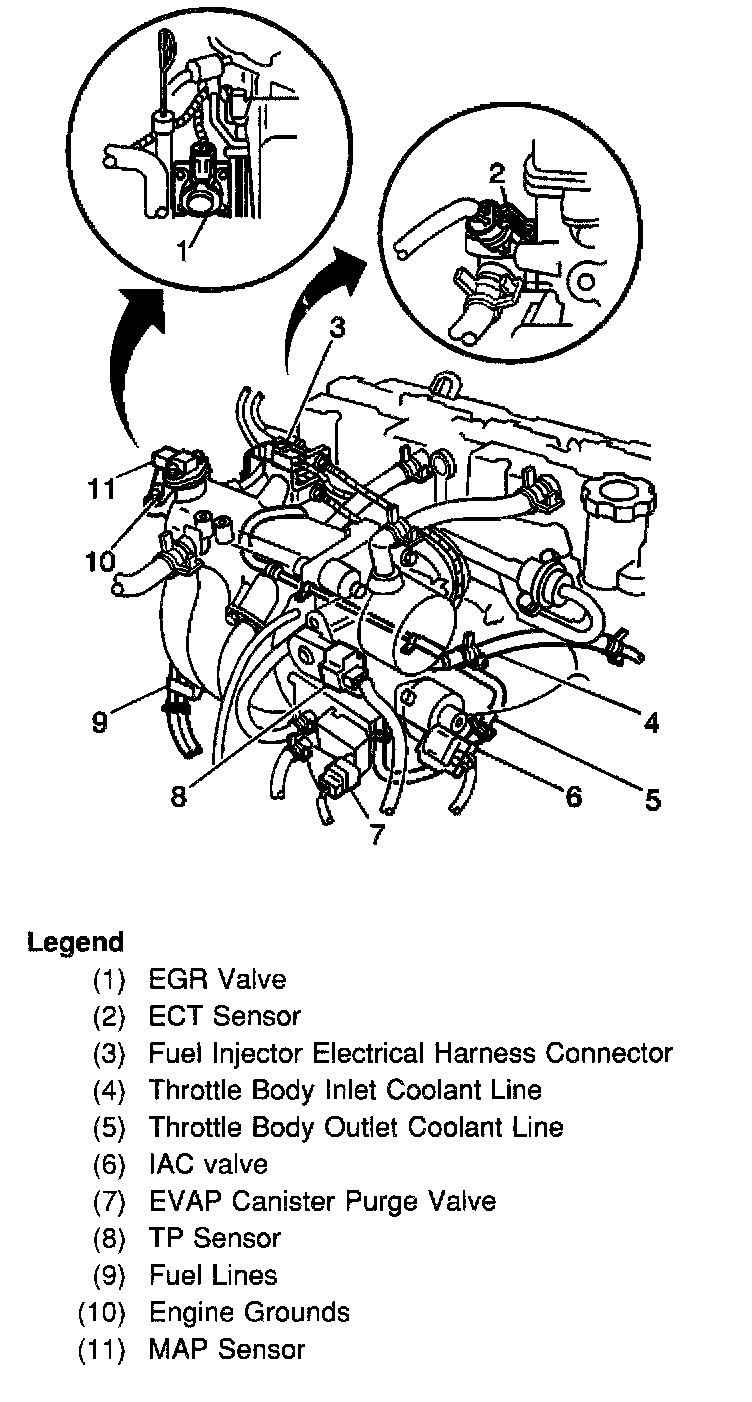 1
2
3
11
10
9
8
7
6
5
4

Legend
(1) EGR Valve
(2) ECT Sensor
(3) Fuel Injector Electrical Harness Connector
(4) Throttle Body Inlet Coolant Line
(5) Throttle Body Outlet Coolant Line
(6) IAC valve
(7) EVAP Canister Purge Valve
(8) TP Sensor
(9) Fuel Lines
(10) Engine Grounds
(11) MAP Sensor