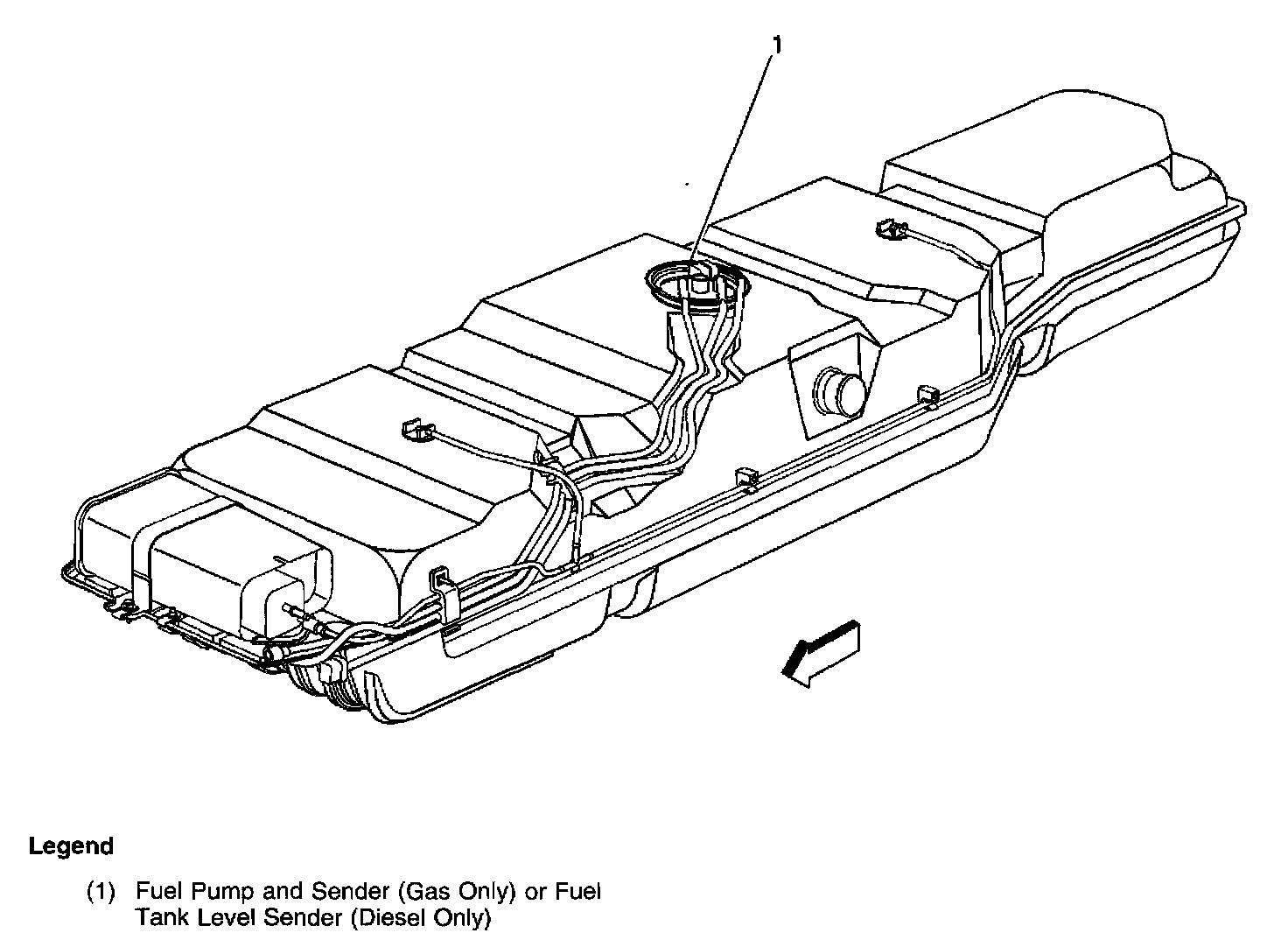 1

Legend

(1) Fuel Pump and Sender (Gas Only) or Fuel Tank Level Sender (Diesel Only)