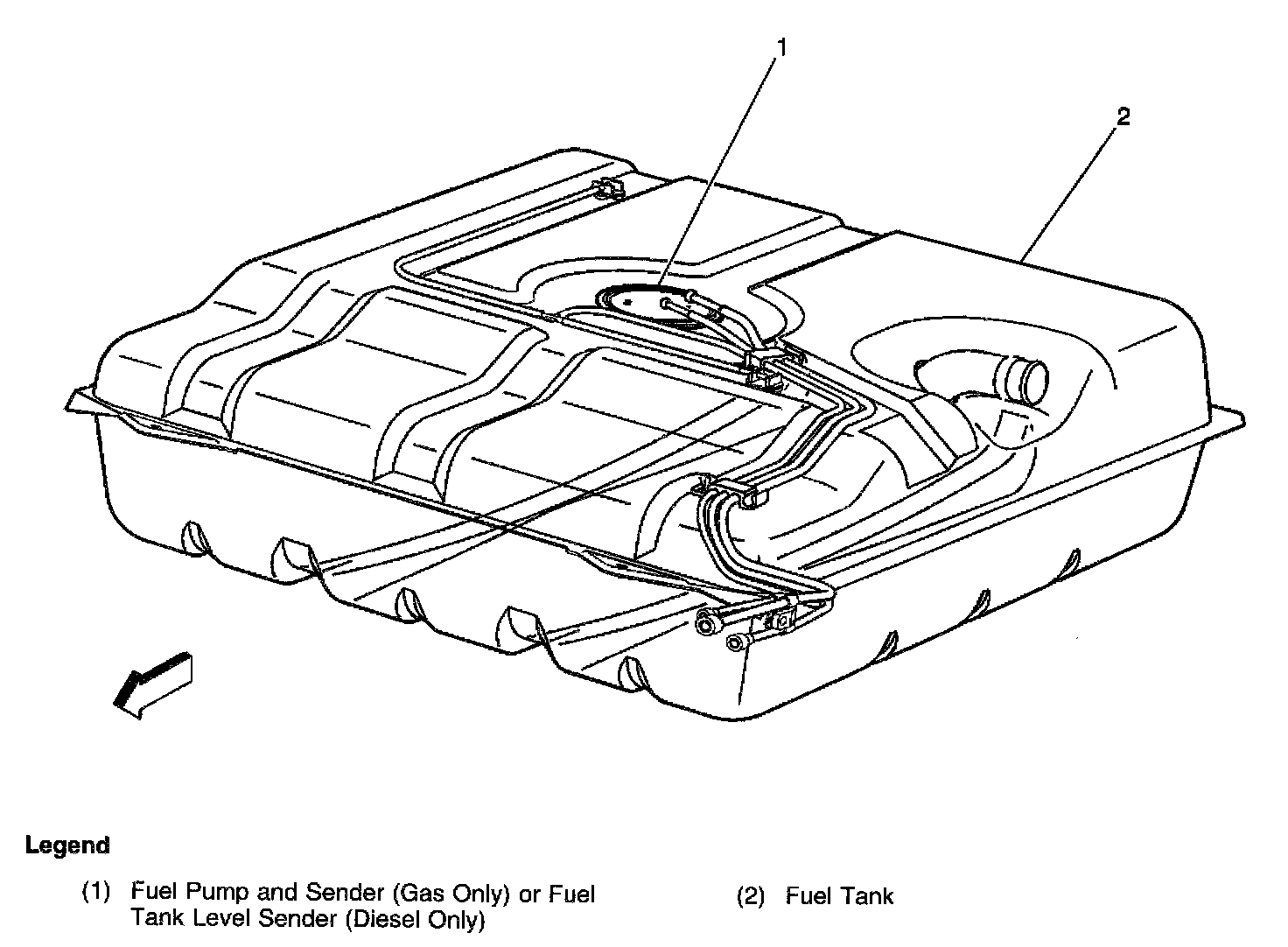 1

2

Legend

(1) Fuel Pump and Sender (Gas Only) or Fuel Tank Level Sender (Diesel Only)

(2) Fuel Tank