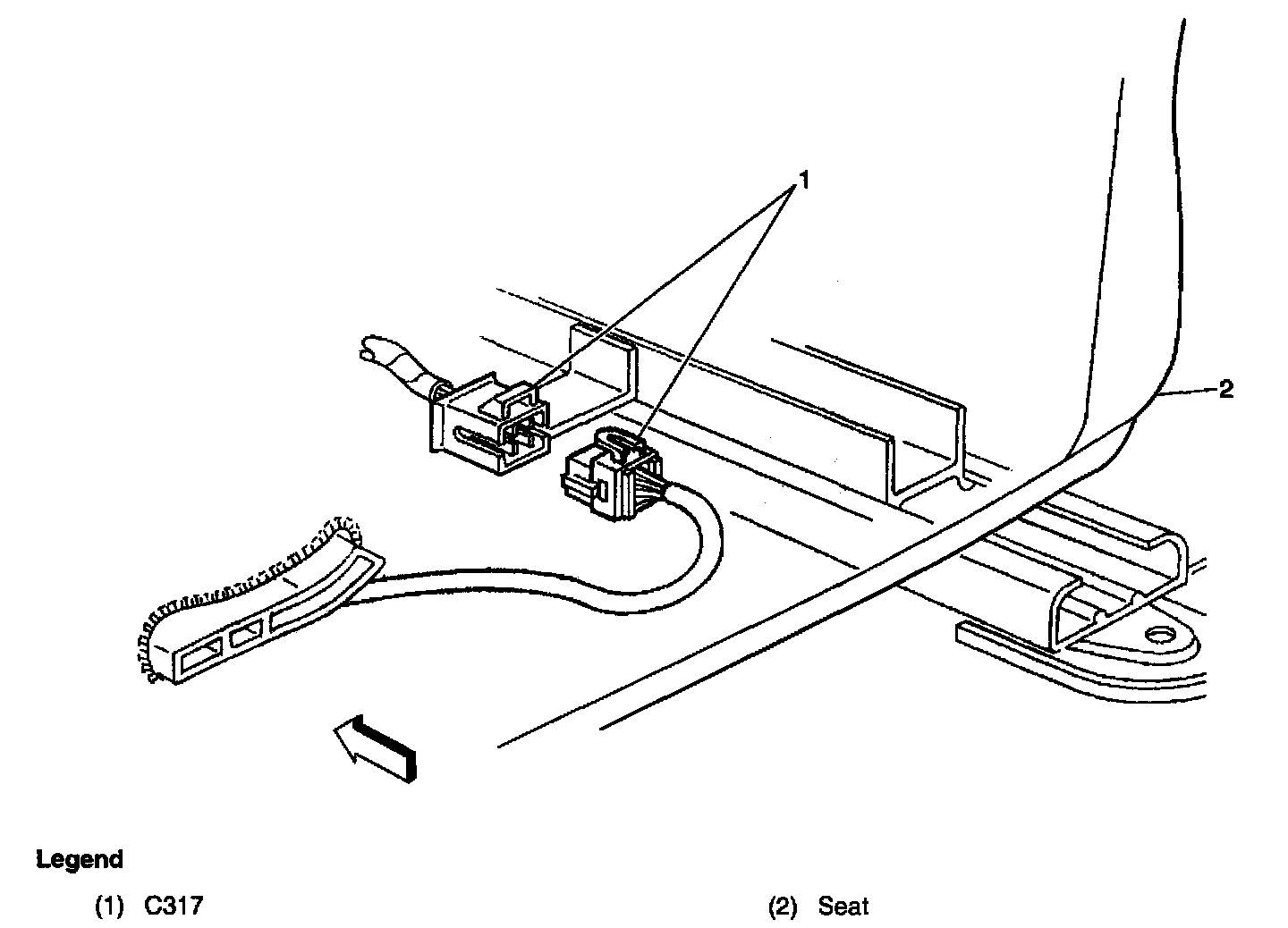 1

2

Legend

(1) C317

(2) Seat