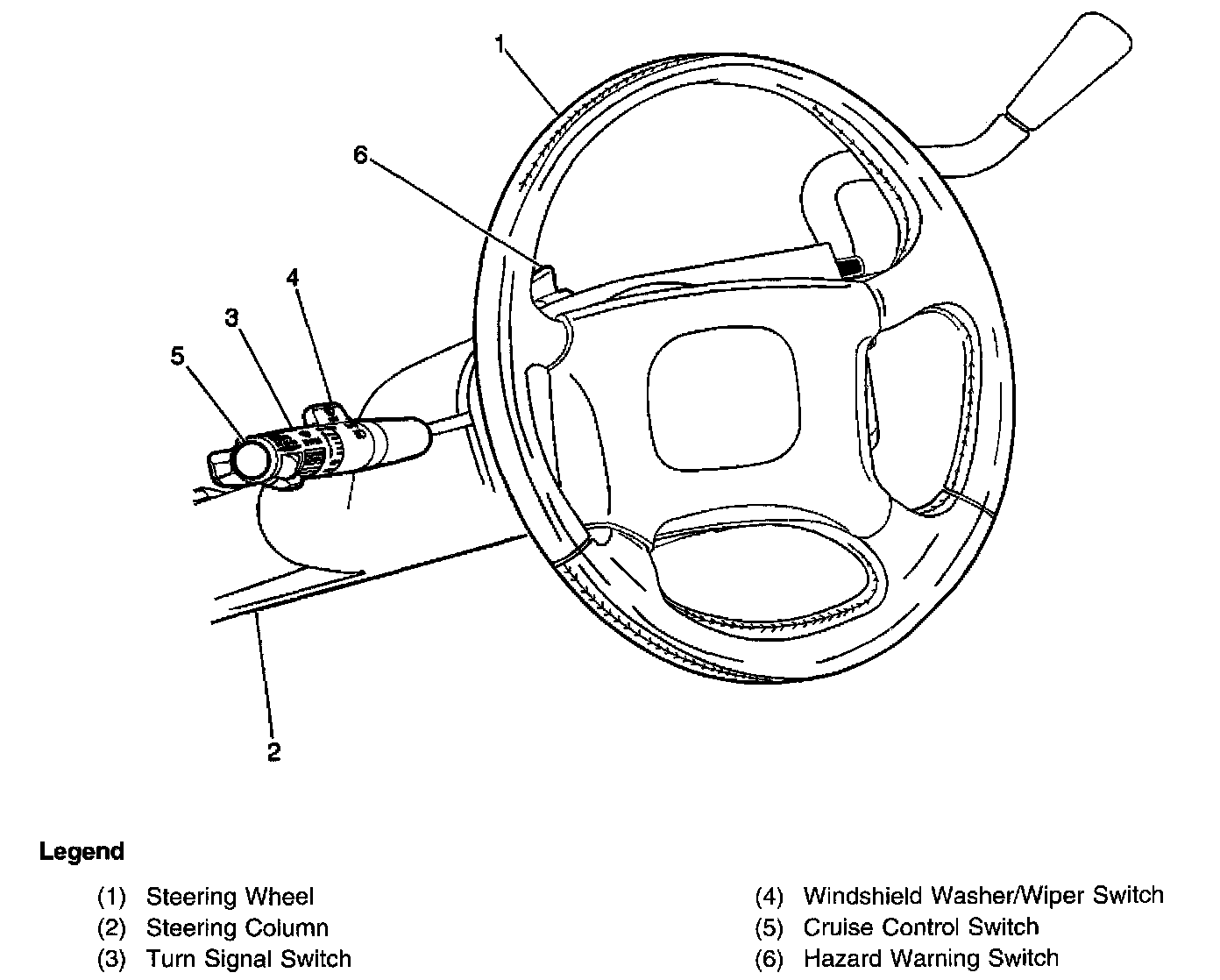 1
6
4
3
5
2

Legend

(1) Steering Wheel
(2) Steering Column
(3) Turn Signal Switch

(4) Windshield Washer/Wiper Switch
(5) Cruise Control Switch
(6) Hazard Warning Switch