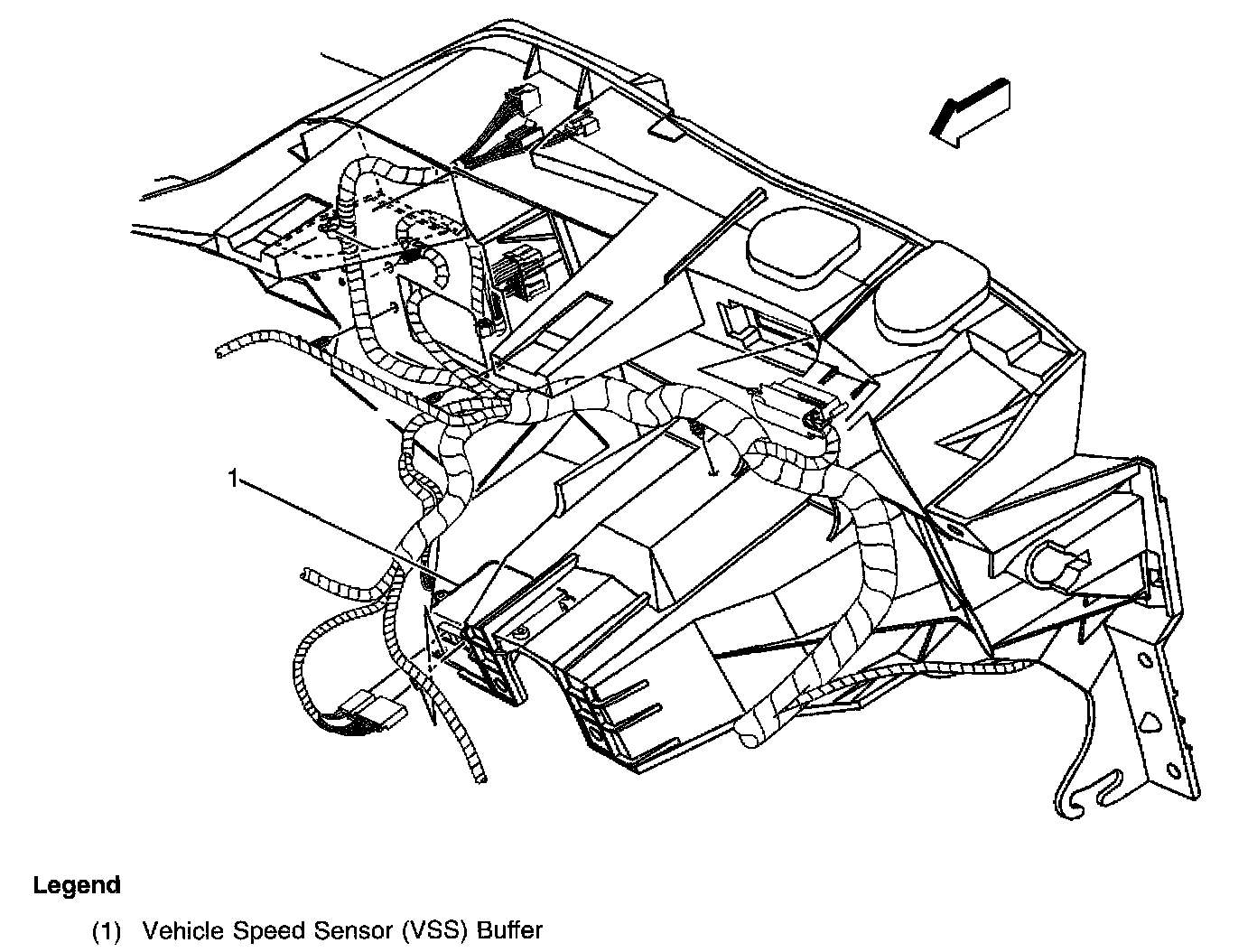 1

Legend

(1) Vehicle Speed Sensor (VSS) Buffer