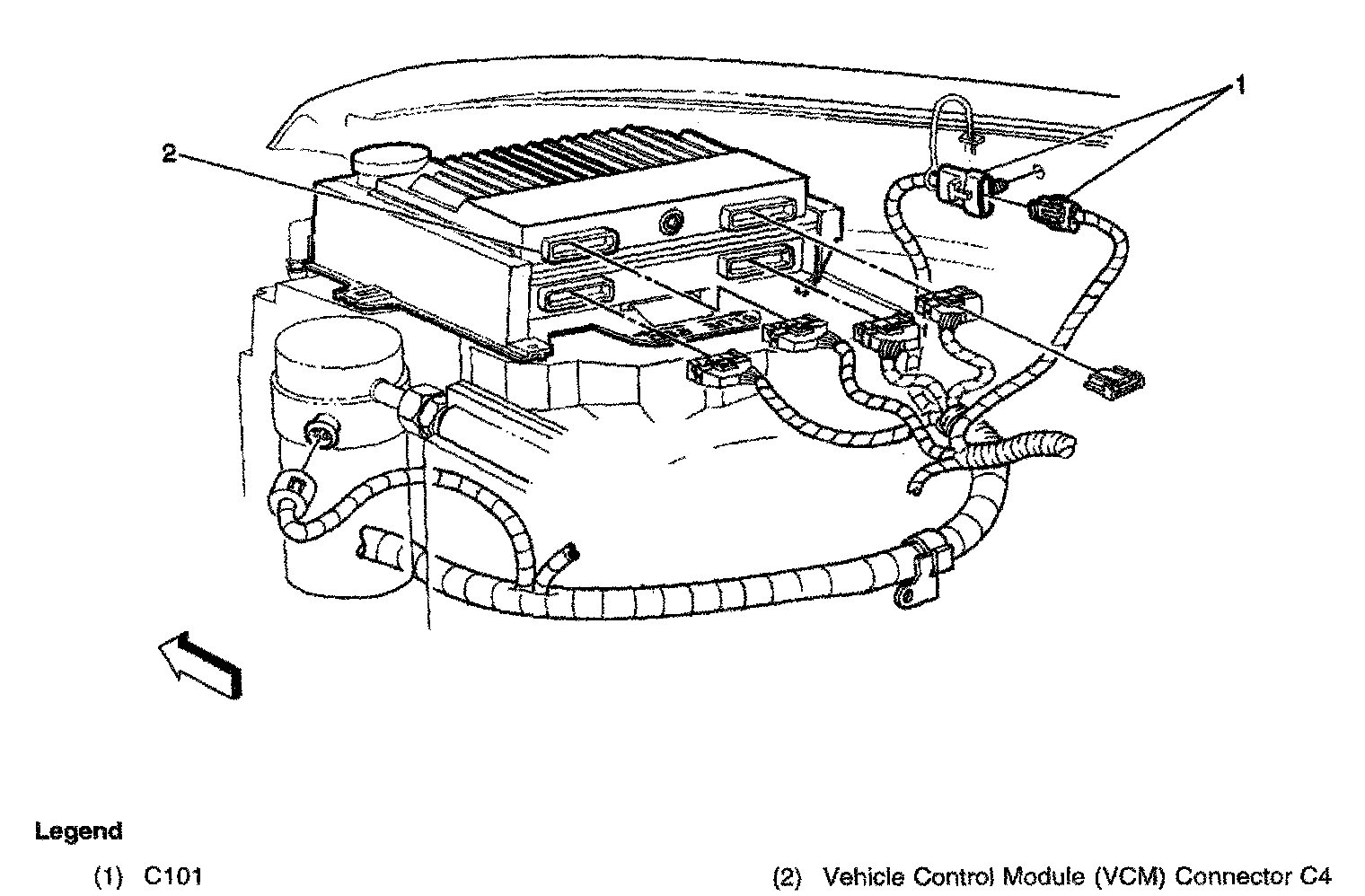 1

2

Legend

(1) C101

(2) Vehicle Control Module (VCM) Connector C4