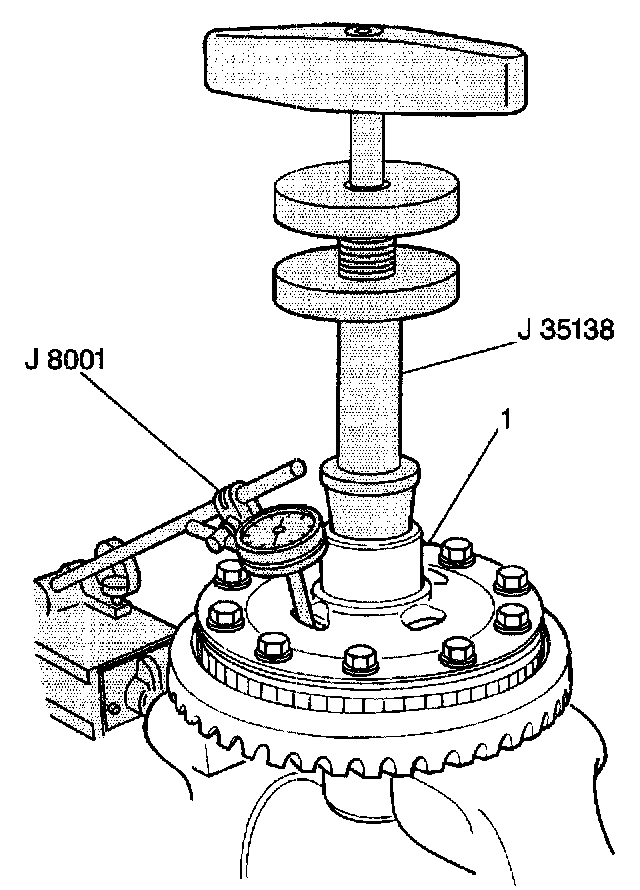 J 35138

J 8001

1