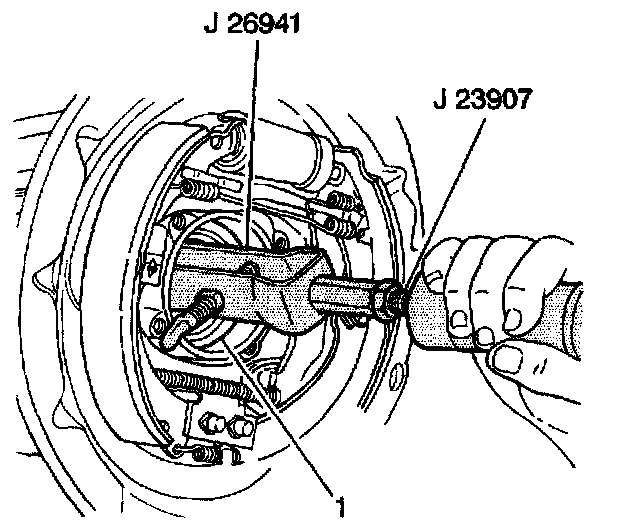 J 26941

J 23907

1