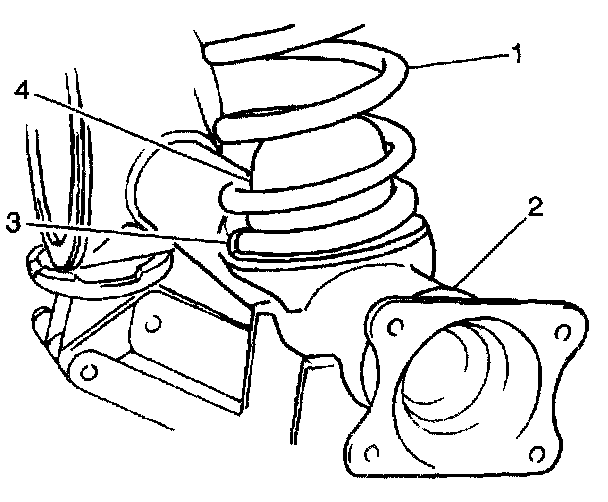 1
4
2
3