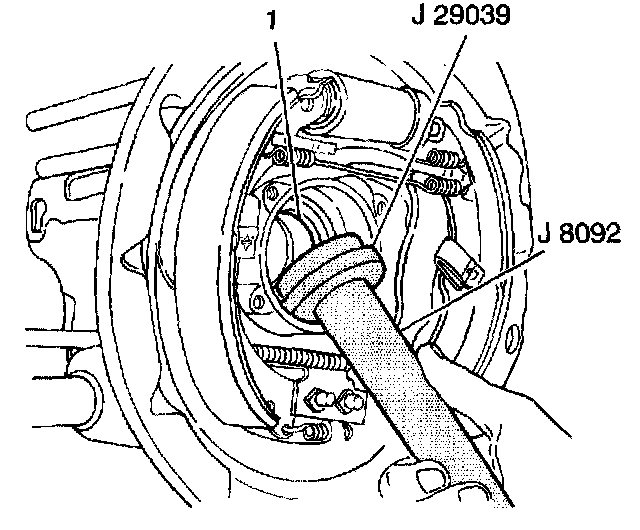 1
J 29039
J 8092