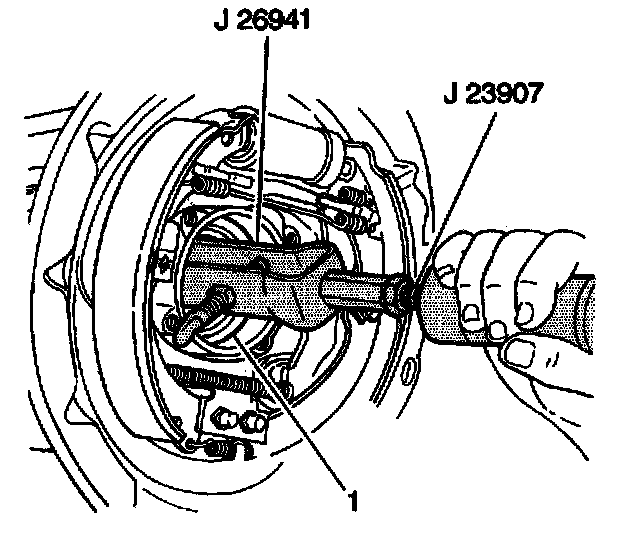 J 26941

J 23907

1