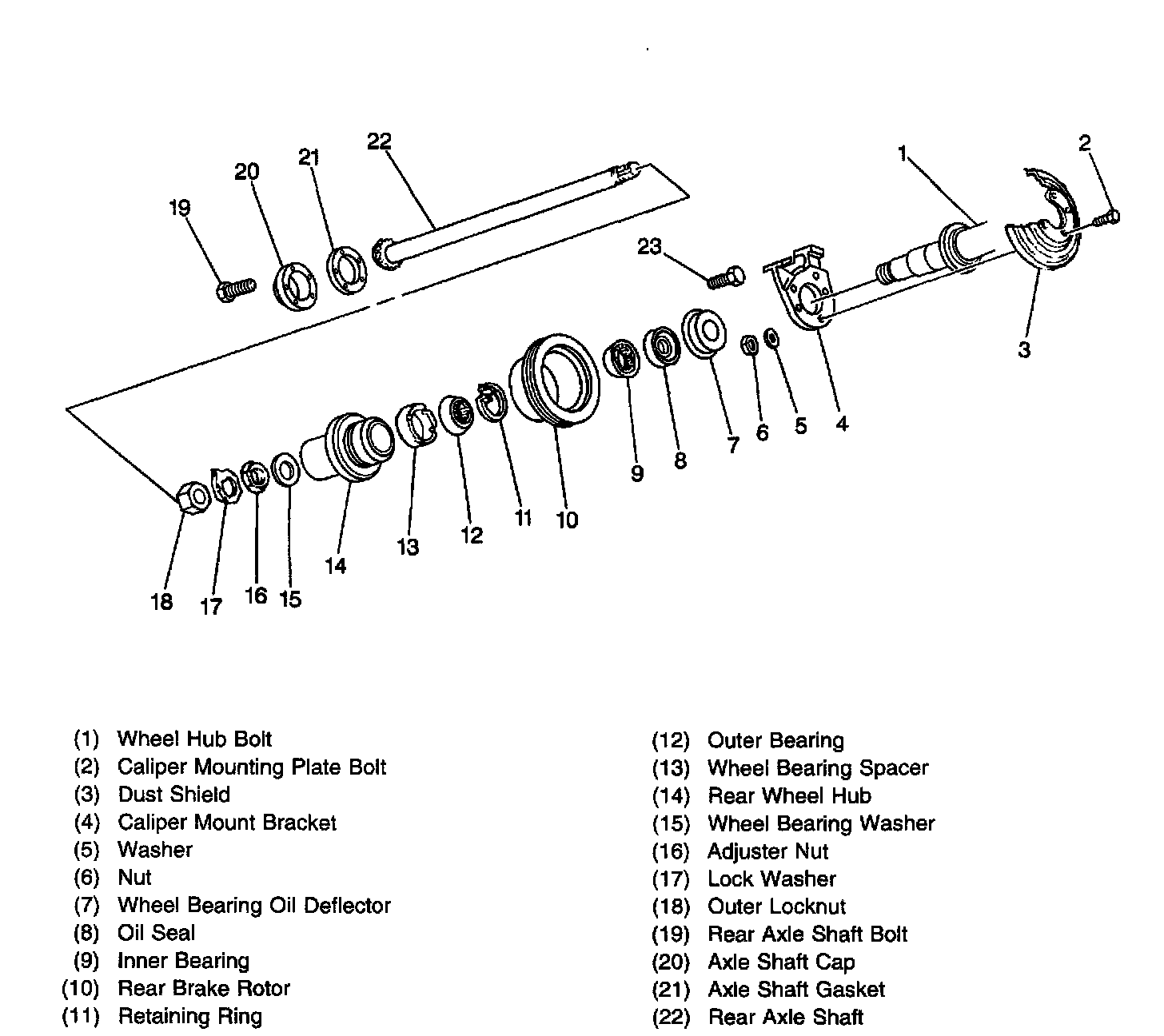 22
21
20
19
1
2
23
3
4
5
6
7
8
9
10
11
12
13
14
15
16
17
18

(1) Wheel Hub Bolt
(2) Caliper Mounting Plate Bolt
(3) Dust Shield
(4) Caliper Mount Bracket
(5) Washer
(6) Nut
(7) Wheel Bearing Oil Deflector
(8) Oil Seal
(9) Inner Bearing
(10) Rear Brake Rotor
(11) Retaining Ring

(12) Outer Bearing
(13) Wheel Bearing Spacer
(14) Rear Wheel Hub
(15) Wheel Bearing Washer
(16) Adjuster Nut
(17) Lock Washer
(18) Outer Locknut
(19) Rear Axle Shaft Bolt
(20) Axle Shaft Cap
(21) Axle Shaft Gasket
(22) Rear Axle Shaft