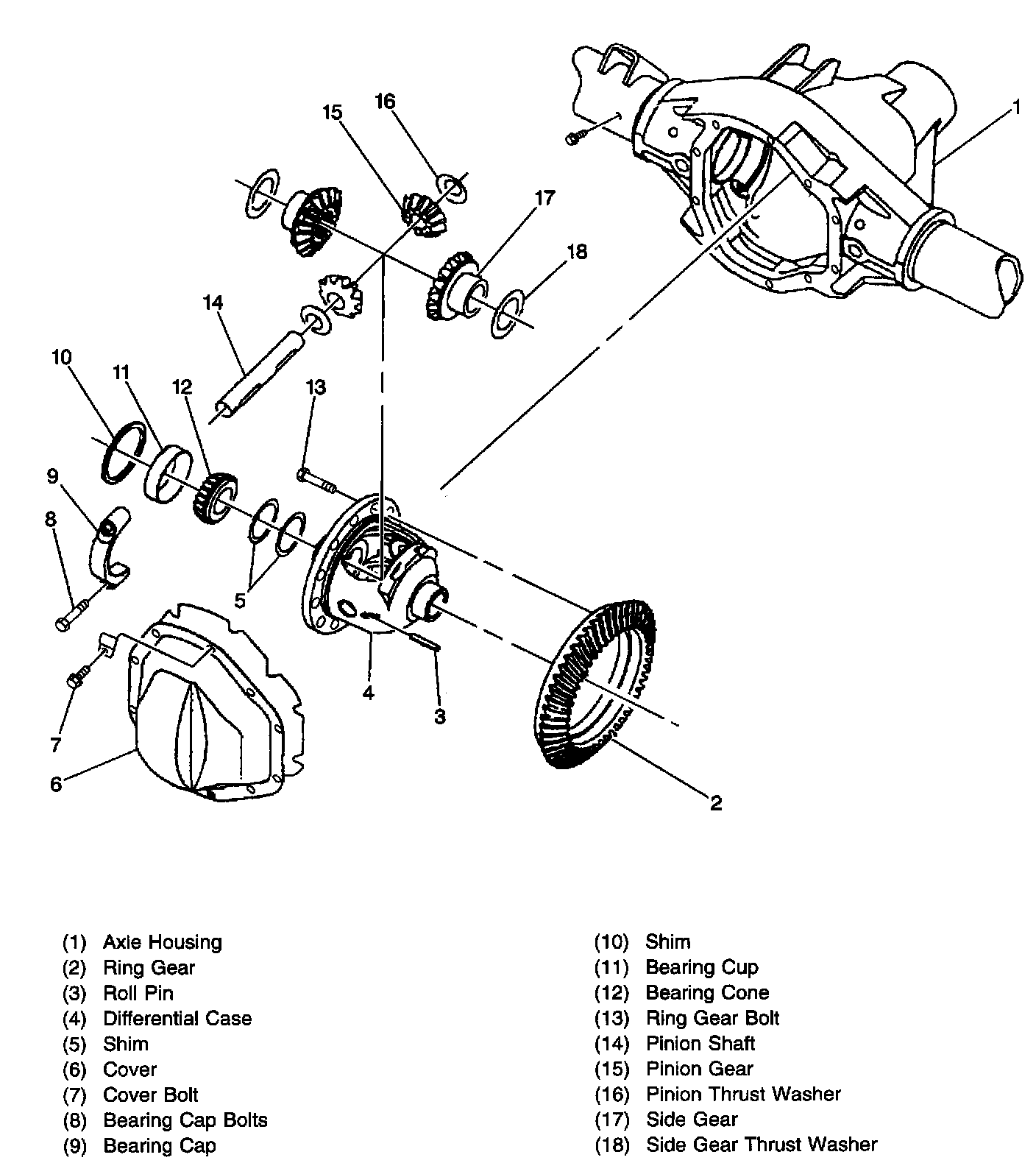 16
15
1
17
18
14
10
11
12
13
9
8
5
4
3
7
6
2

(1) Axle Housing
(2) Ring Gear
(3) Roll Pin
(4) Differential Case
(5) Shim
(6) Cover
(7) Cover Bolt
(8) Bearing Cap Bolts
(9) Bearing Cap

(10) Shim
(11) Bearing Cup
(12) Bearing Cone
(13) Ring Gear Bolt
(14) Pinion Shaft
(15) Pinion Gear
(16) Pinion Thrust Washer
(17) Side Gear
(18) Side Gear Thrust Washer