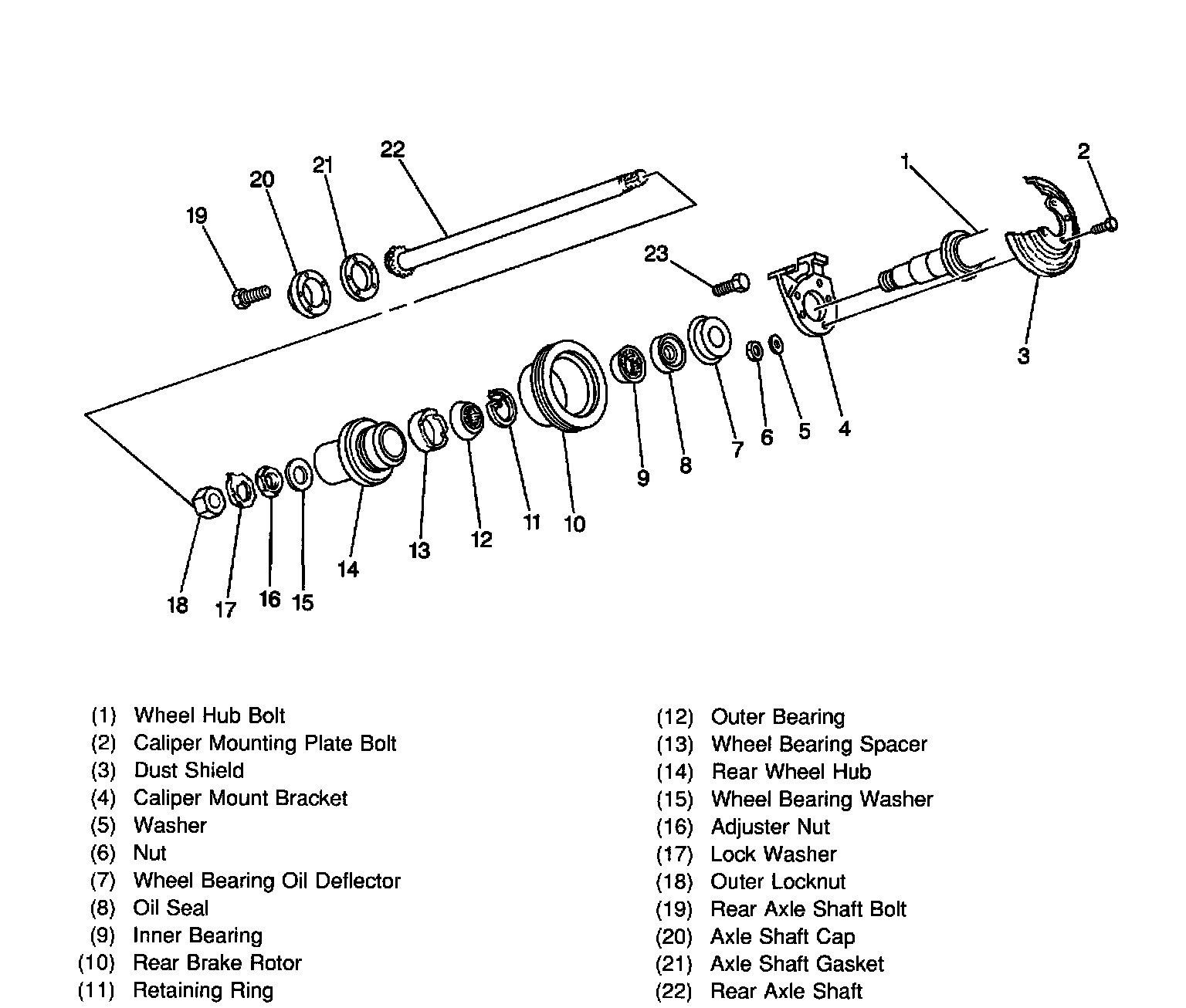 22
21
20
19
1
2
23
3
4
5
6
7
8
9
10
11
12
13
14
15
16
17
18

(1) Wheel Hub Bolt
(2) Caliper Mounting Plate Bolt
(3) Dust Shield
(4) Caliper Mount Bracket
(5) Washer
(6) Nut
(7) Wheel Bearing Oil Deflector
(8) Oil Seal
(9) Inner Bearing
(10) Rear Brake Rotor
(11) Retaining Ring

(12) Outer Bearing
(13) Wheel Bearing Spacer
(14) Rear Wheel Hub
(15) Wheel Bearing Washer
(16) Adjuster Nut
(17) Lock Washer
(18) Outer Locknut
(19) Rear Axle Shaft Bolt
(20) Axle Shaft Cap
(21) Axle Shaft Gasket
(22) Rear Axle Shaft