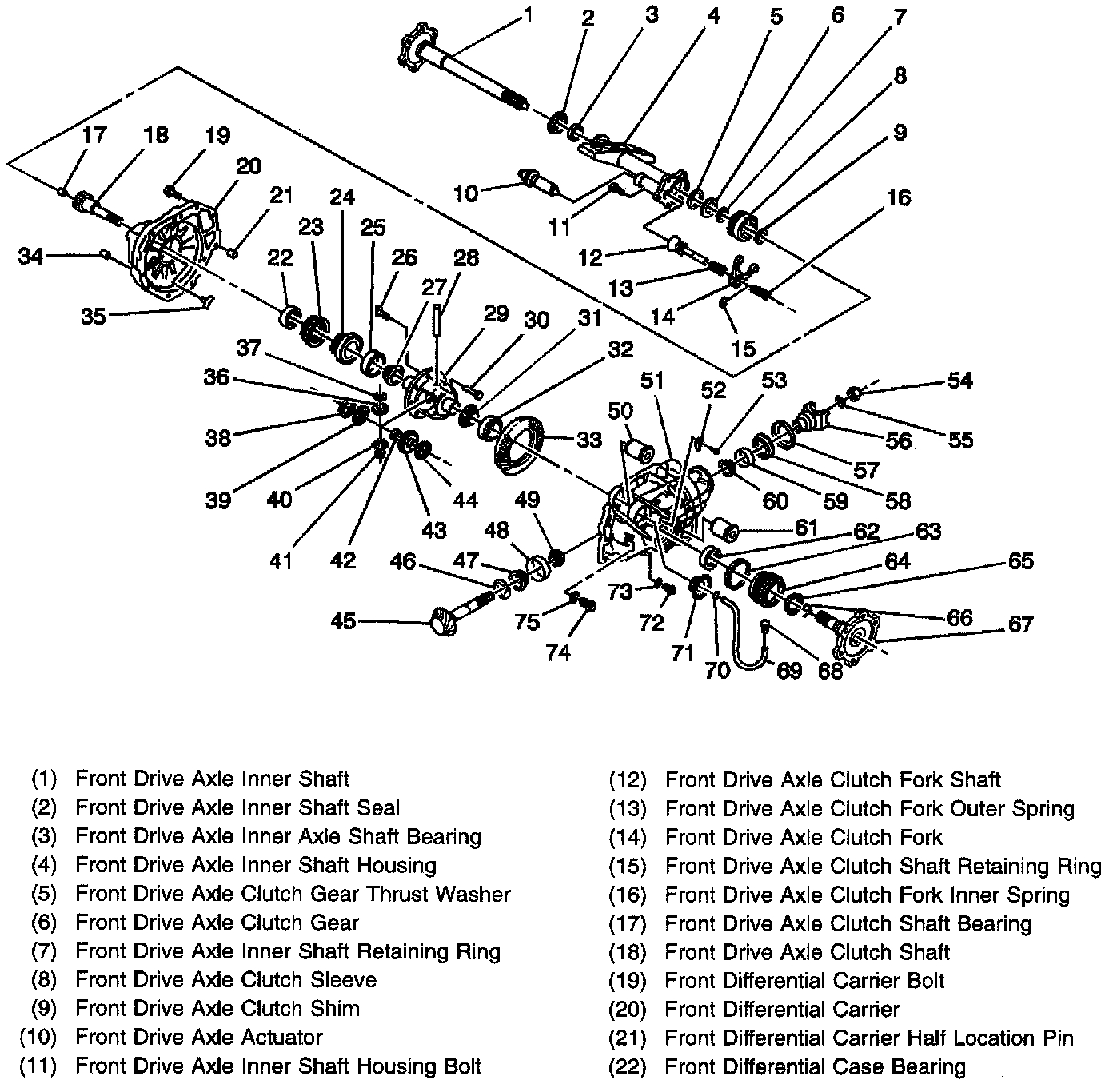 1 2 3 4 5 6 7 8 9 10 11 12 13 14 15 16 17 18 19 20 21 22 23 24 25 26 27 28 29 30 31 32 33 34 35 36 37 38 39 40 41 42 43 44 45 46 47 48 49 50 51 52 53 54 55 56 57 58 59 60 61 62 63 64 65 66 67 68 69 70 71 72 73 74 75

(1) Front Drive Axle Inner Shaft
(2) Front Drive Axle Inner Shaft Seal
(3) Front Drive Axle Inner Axle Shaft Bearing
(4) Front Drive Axle Inner Shaft Housing
(5) Front Drive Axle Clutch Gear Thrust Washer
(6) Front Drive Axle Clutch Gear
(7) Front Drive Axle Inner Shaft Retaining Ring
(8) Front Drive Axle Clutch Sleeve
(9) Front Drive Axle Clutch Shim
(10) Front Drive Axle Actuator
(11) Front Drive Axle Inner Shaft Housing Bolt

(12) Front Drive Axle Clutch Fork Shaft
(13) Front Drive Axle Clutch Fork Outer Spring
(14) Front Drive Axle Clutch Fork
(15) Front Drive Axle Clutch Shaft Retaining Ring
(16) Front Drive Axle Clutch Fork Inner Spring
(17) Front Drive Axle Clutch Shaft Bearing
(18) Front Drive Axle Clutch Shaft
(19) Front Differential Carrier Bolt
(20) Front Differential Carrier
(21) Front Differential Carrier Half Location Pin
(22) Front Differential Case Bearing