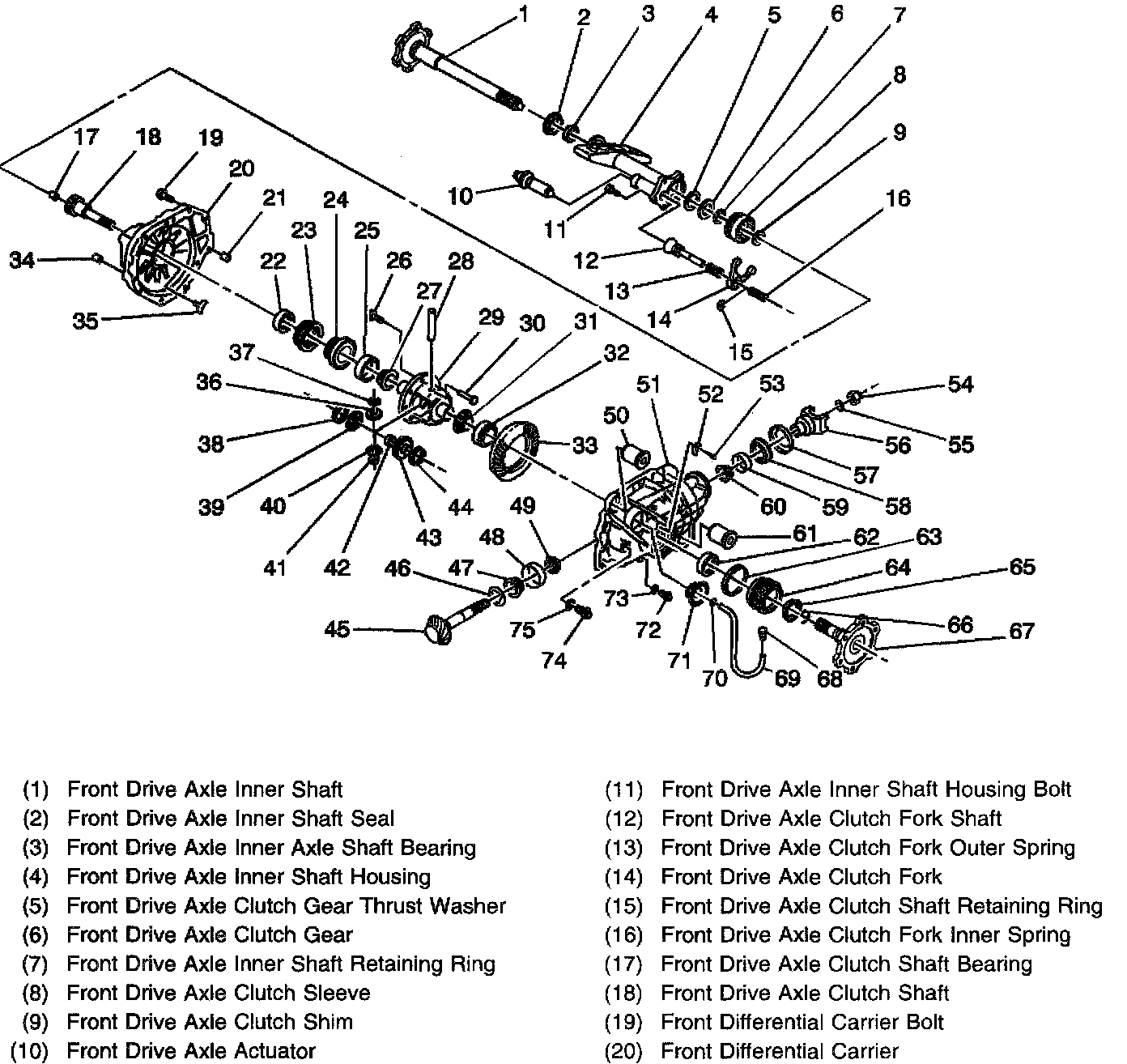 1
2
3
4
5
6
7
8
9
10
11
12
13
14
15
16
17
18
19
20
21
22
23
24
25
26
27
28
29
30
31
32
33
34
35
36
37
38
39
40
41
42
43
44
45
46
47
48
49
50
51
52
53
54
55
56
57
58
59
60
61
62
63
64
65
66
67
68
69
70
71
72
73
74
75

(1) Front Drive Axle Inner Shaft
(2) Front Drive Axle Inner Shaft Seal
(3) Front Drive Axle Inner Axle Shaft Bearing
(4) Front Drive Axle Inner Shaft Housing
(5) Front Drive Axle Clutch Gear Thrust Washer
(6) Front Drive Axle Clutch Gear
(7) Front Drive Axle Inner Shaft Retaining Ring
(8) Front Drive Axle Clutch Sleeve
(9) Front Drive Axle Clutch Shim
(10) Front Drive Axle Actuator

(11) Front Drive Axle Inner Shaft Housing Bolt
(12) Front Drive Axle Clutch Fork Shaft
(13) Front Drive Axle Clutch Fork Outer Spring
(14) Front Drive Axle Clutch Fork
(15) Front Drive Axle Clutch Shaft Retaining Ring
(16) Front Drive Axle Clutch Fork Inner Spring
(17) Front Drive Axle Clutch Shaft Bearing
(18) Front Drive Axle Clutch Shaft
(19) Front Differential Carrier Bolt
(20) Front Differential Carrier