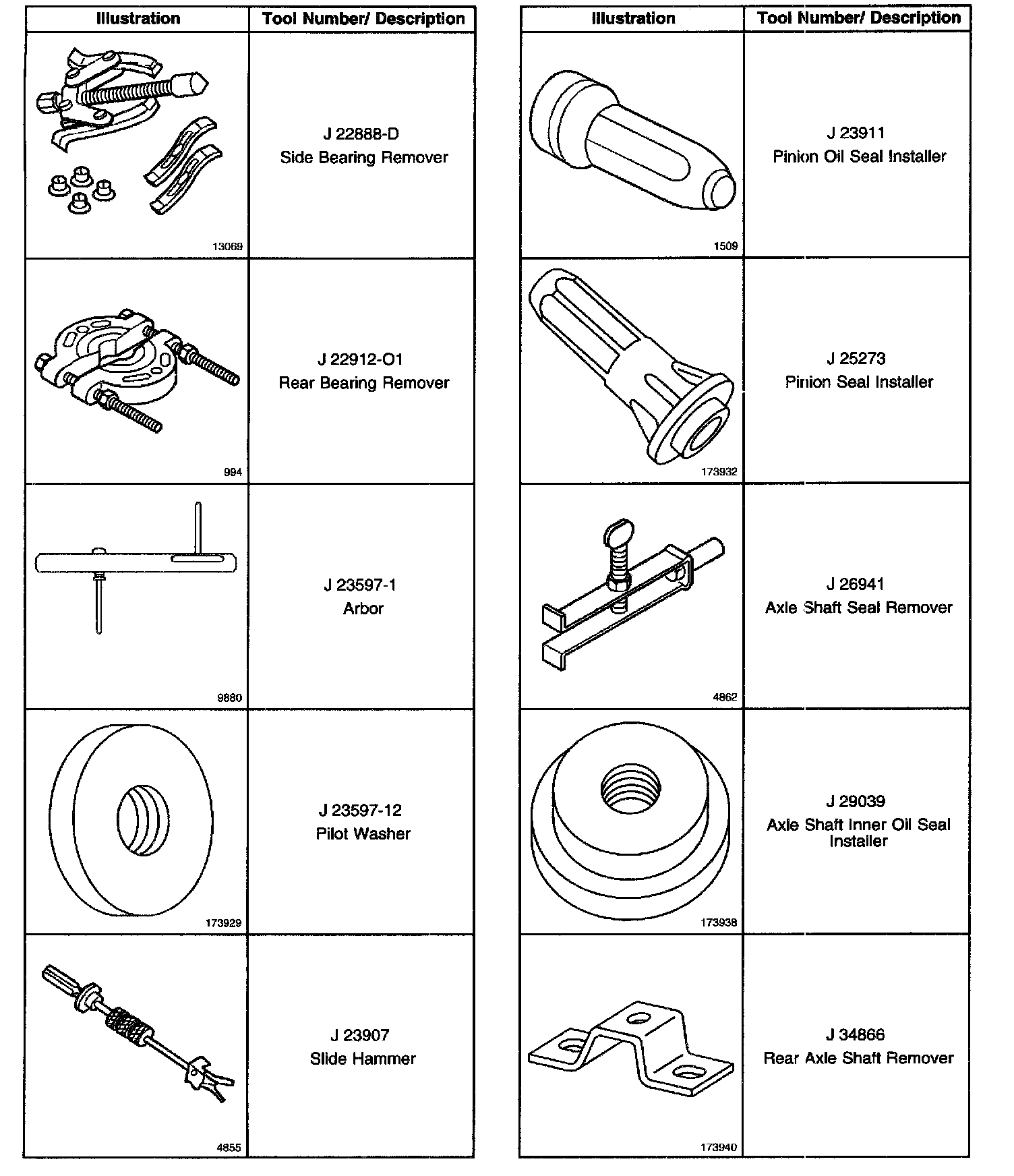 | Illustration | Tool Number/ Description |
|---|---|
| 13069 | J 22888-D Side Bearing Remover |
| 994 | J 22912-O1 Rear Bearing Remover |
| 9880 | J 23597-1 Arbor |
| 173929 | J 23597-12 Pilot Washer |
| 4855 | J 23907 Slide Hammer |

| Illustration | Tool Number/ Description |
|---|---|
| 1509 | J 23911 Pinion Oil Seal Installer |
| 173932 | J 25273 Pinion Seal Installer |
| 4862 | J 26941 Axle Shaft Seal Remover |
| 173938 | J 29039 Axle Shaft Inner Oil Seal Installer |
| 173940 | J 34866 Rear Axle Shaft Remover |