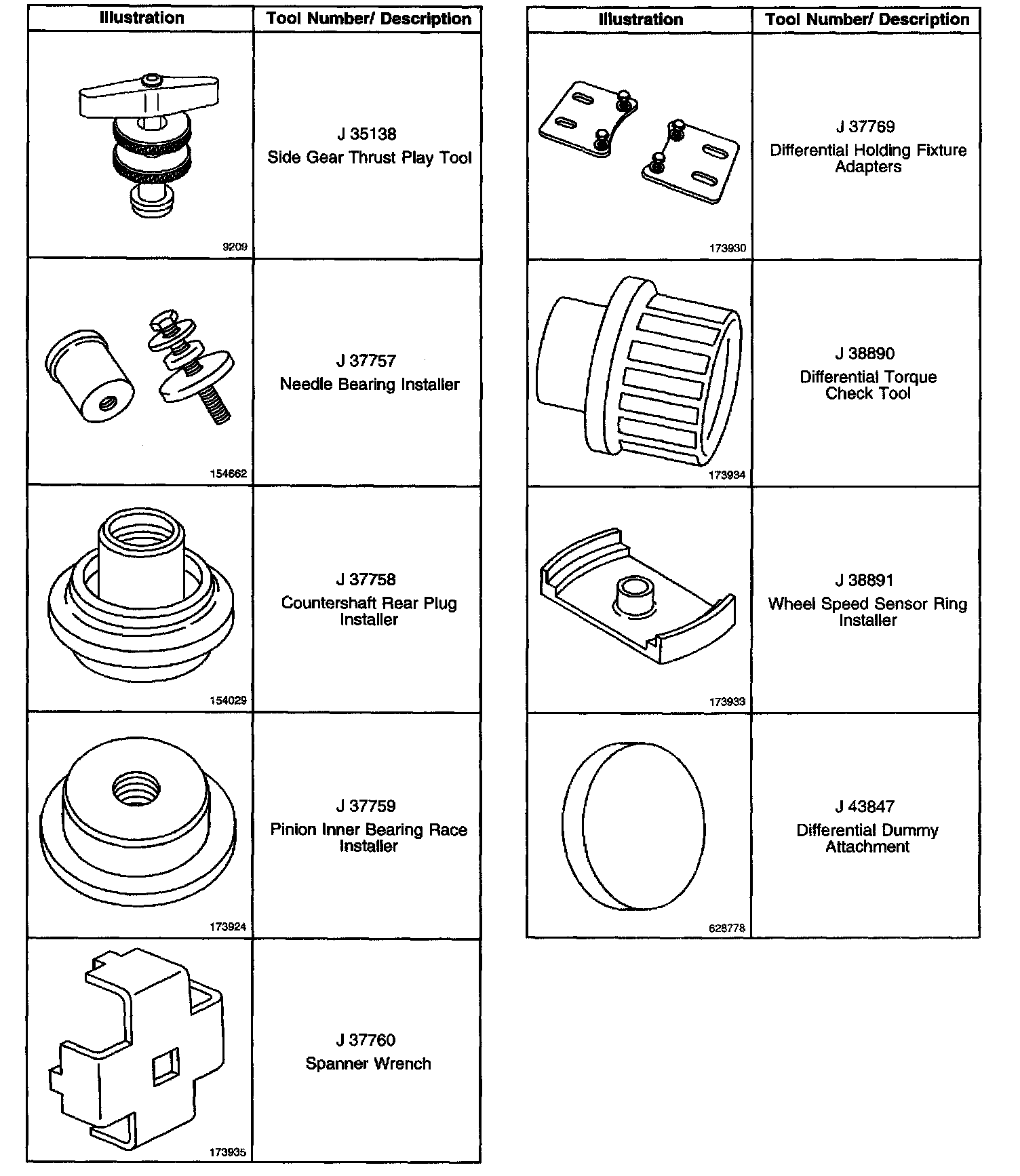 | Illustration | Tool Number/ Description |
|---|---|
| 9209 | J 35138 Side Gear Thrust Play Tool |
| 154662 | J 37757 Needle Bearing Installer |
| 154029 | J 37758 Countershaft Rear Plug Installer |
| 173924 | J 37759 Pinion Inner Bearing Race Installer |
| 173935 | J 37760 Spanner Wrench |

| Illustration | Tool Number/ Description |
|---|---|
| 173930 | J 37769 Differential Holding Fixture Adapters |
| 173934 | J 38890 Differential Torque Check Tool |
| 173933 | J 38891 Wheel Speed Sensor Ring Installer |
| 628778 | J 43847 Differential Dummy Attachment |