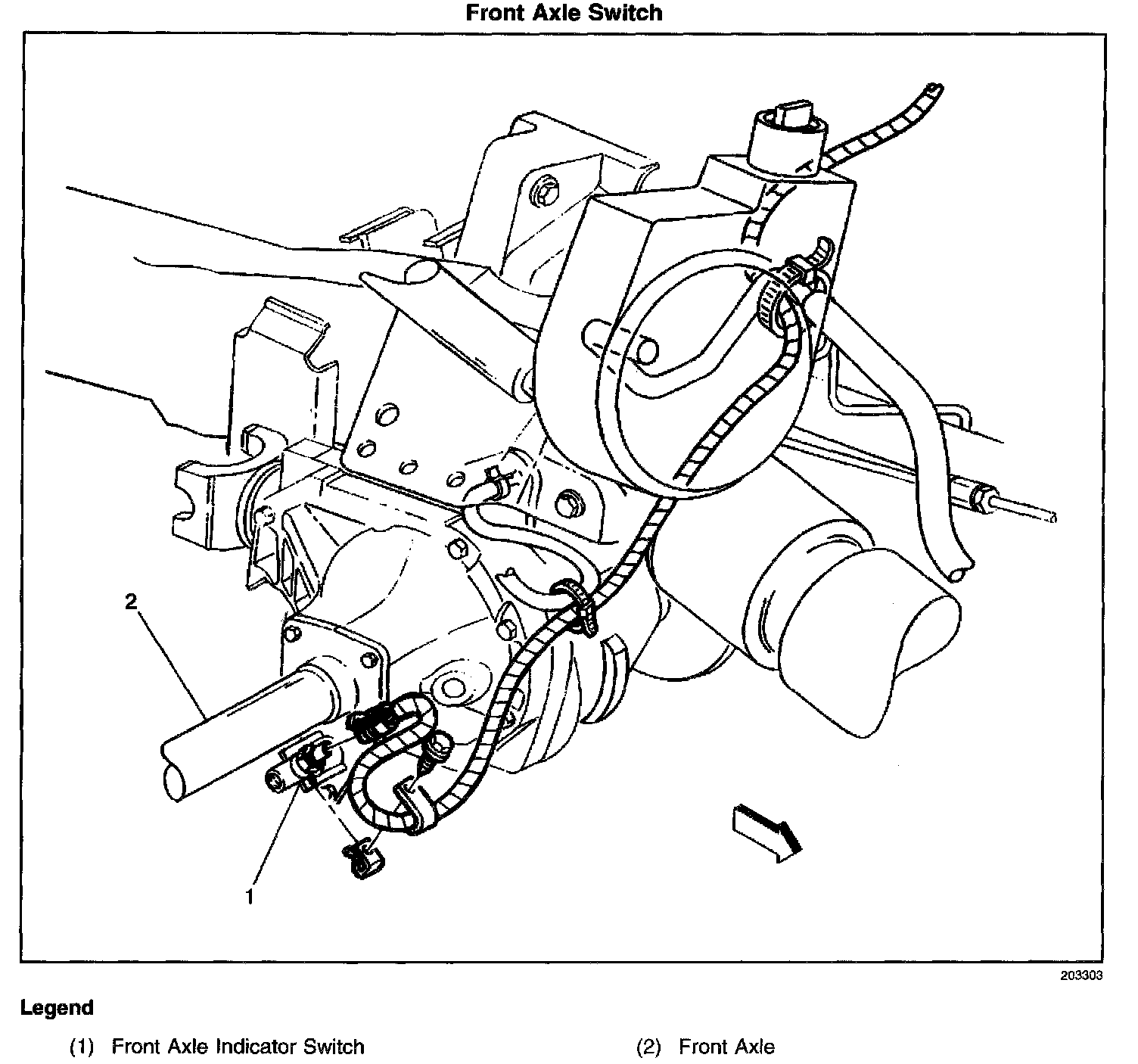 Front Axle Switch

2

1

203303

Legend

(1) Front Axle Indicator Switch

(2) Front Axle