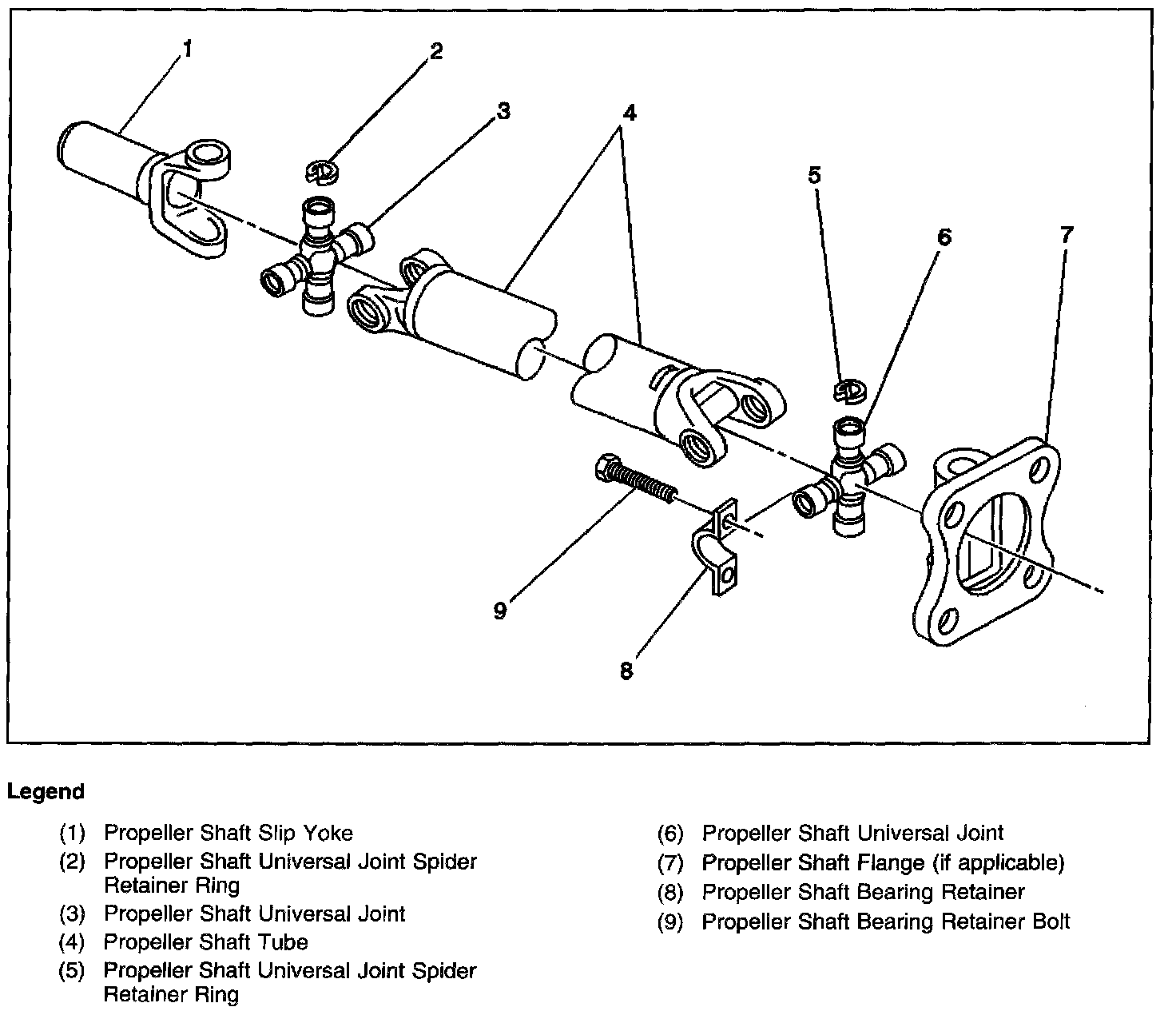 1
2
3
4
5
6
7
9
8

Legend

(1) Propeller Shaft Slip Yoke
(2) Propeller Shaft Universal Joint Spider Retainer Ring
(3) Propeller Shaft Universal Joint
(4) Propeller Shaft Tube
(5) Propeller Shaft Universal Joint Spider Retainer Ring

(6) Propeller Shaft Universal Joint
(7) Propeller Shaft Flange (if applicable)
(8) Propeller Shaft Bearing Retainer
(9) Propeller Shaft Bearing Retainer Bolt