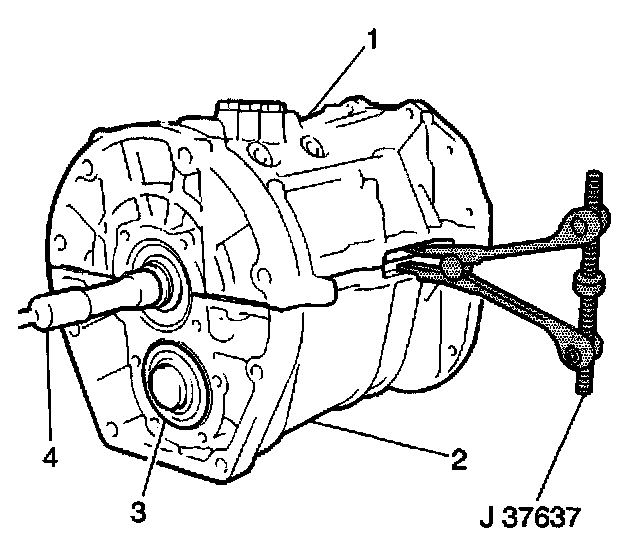 1
4
3
2
J 37637