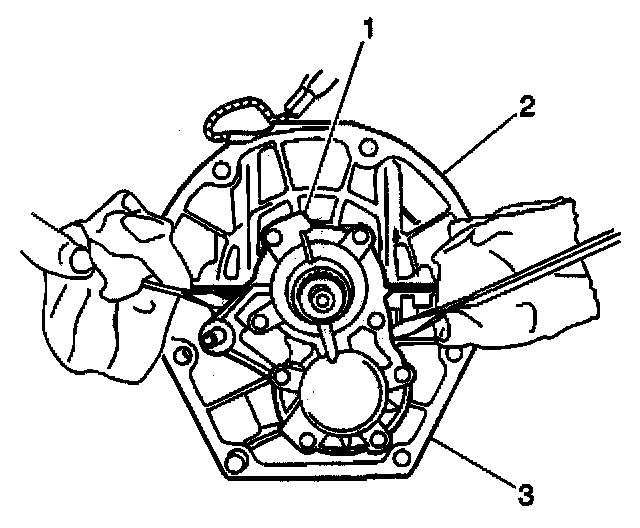 1
2
3