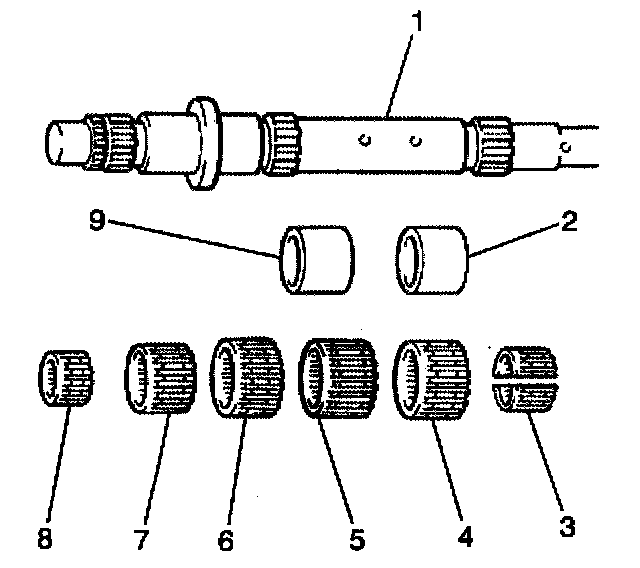 1
9
2
8
7
6
5
4
3