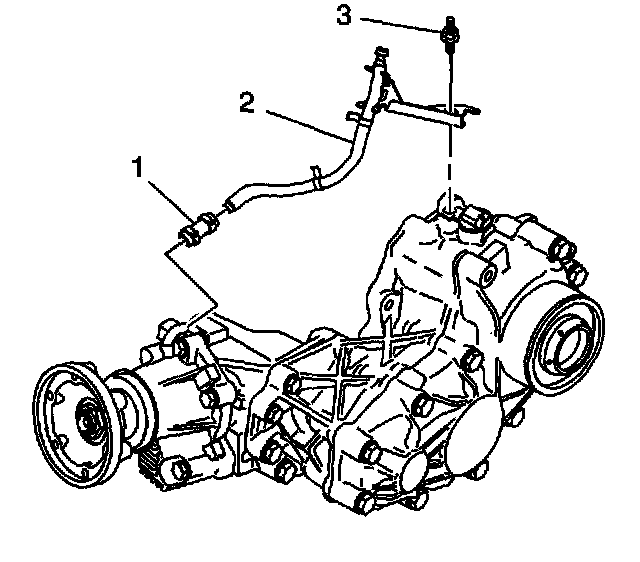 3

2

1