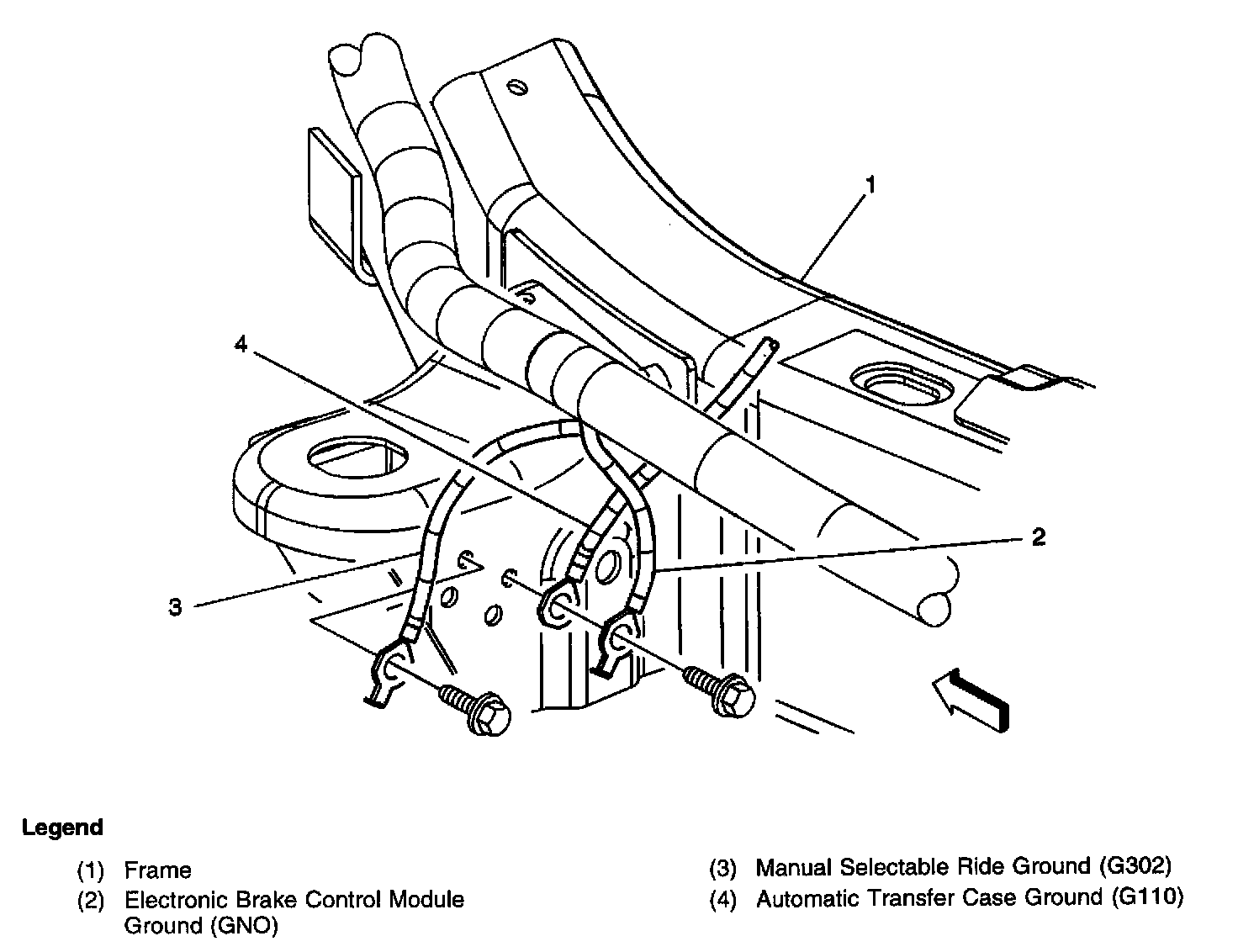 1

4

2

3

Legend

(1) Frame
(2) Electronic Brake Control Module Ground (GNO)

(3) Manual Selectable Ride Ground (G302)
(4) Automatic Transfer Case Ground (G110)