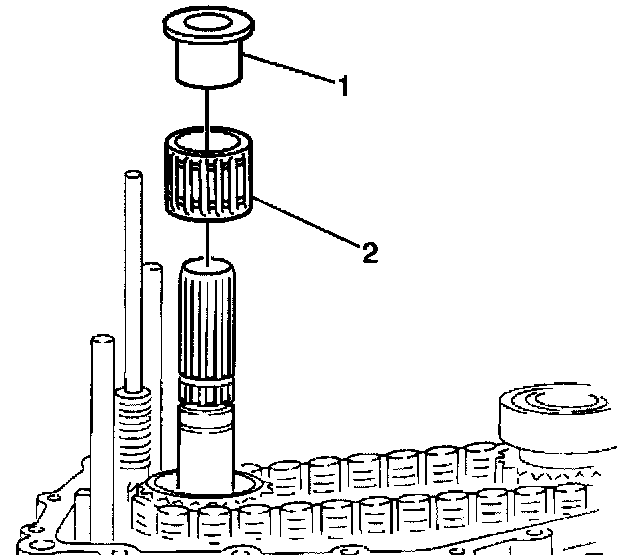 1
2