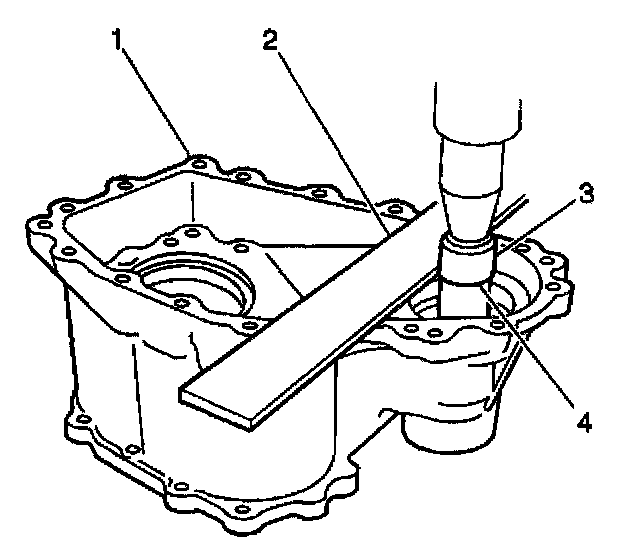 1
2
3
4