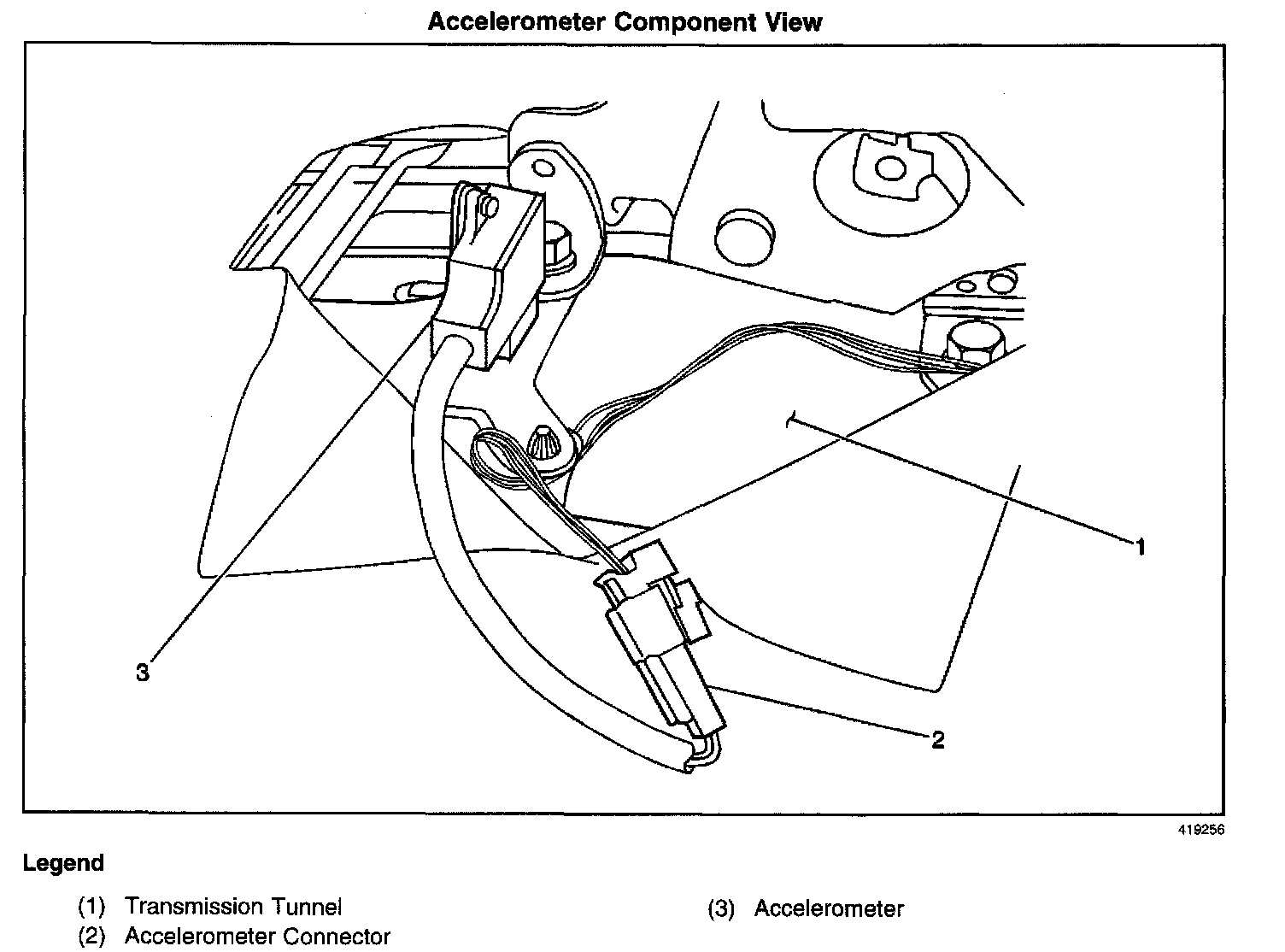 Accelerometer Component View

1

3

2

419256

Legend

(1) Transmission Tunnel
(2) Accelerometer Connector

(3) Accelerometer