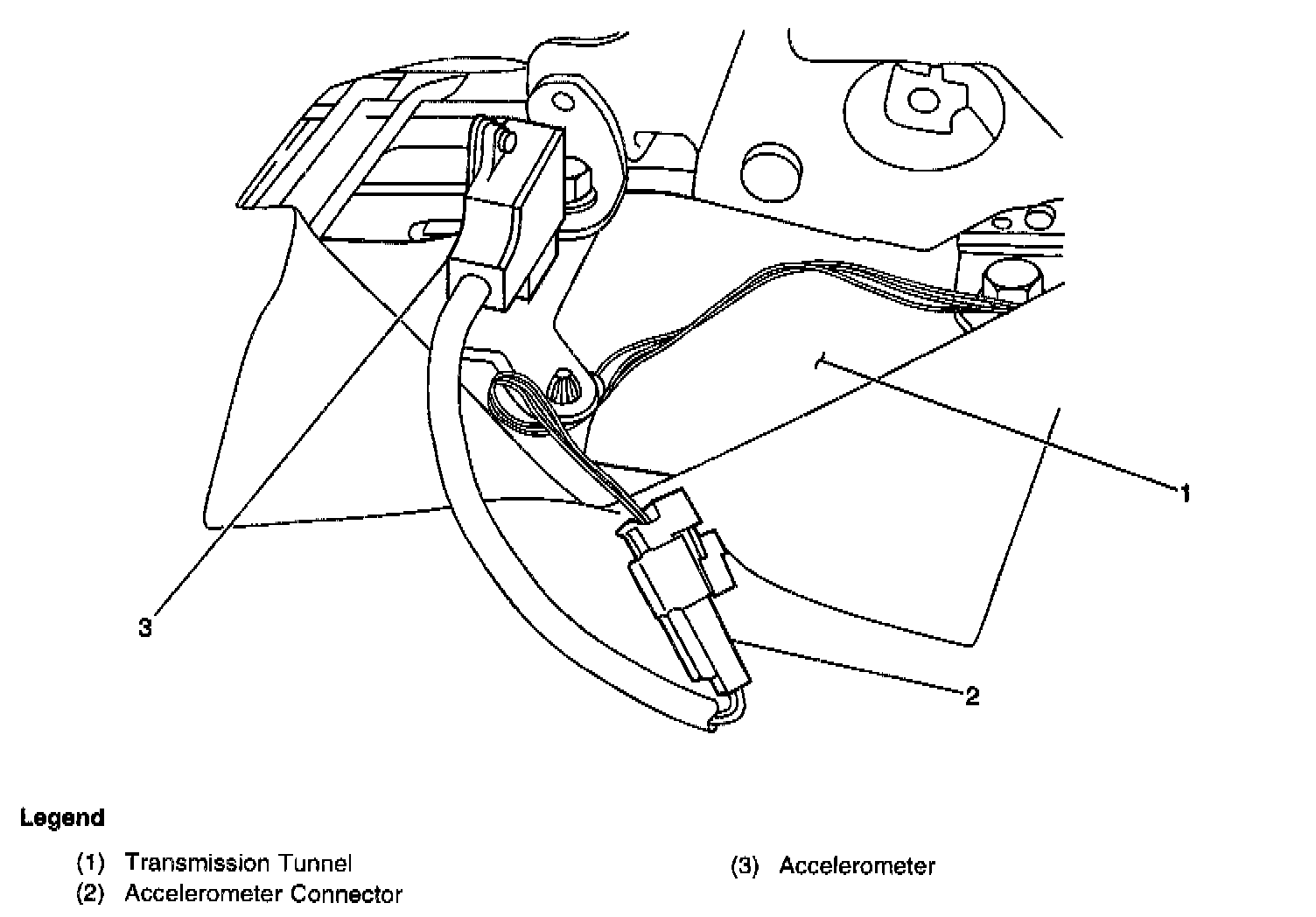 1

3

2

Legend

(1) Transmission Tunnel
(2) Accelerometer Connector

(3) Accelerometer