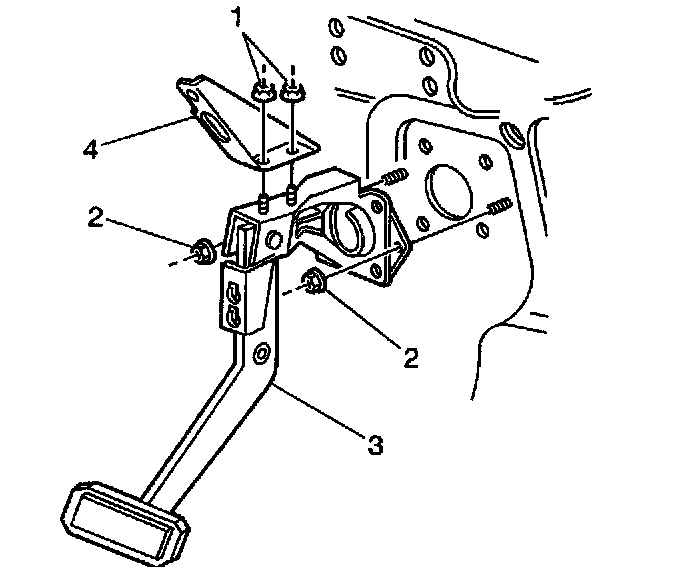 1
4
2
2
3