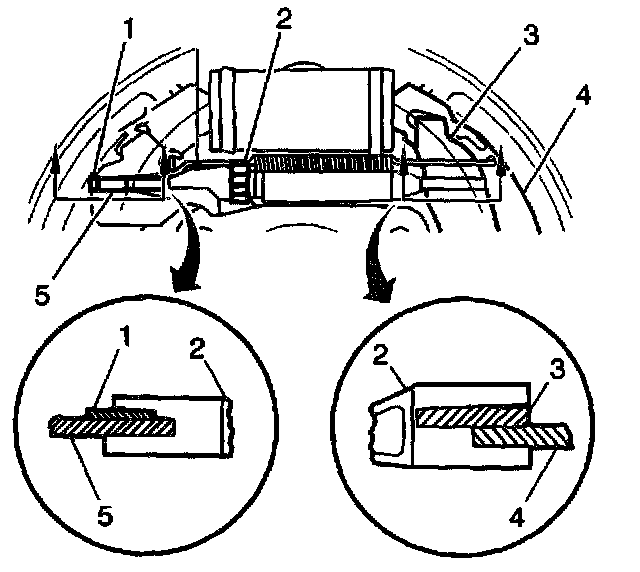 1
2
3
4
5
1
2
5
2
3
4