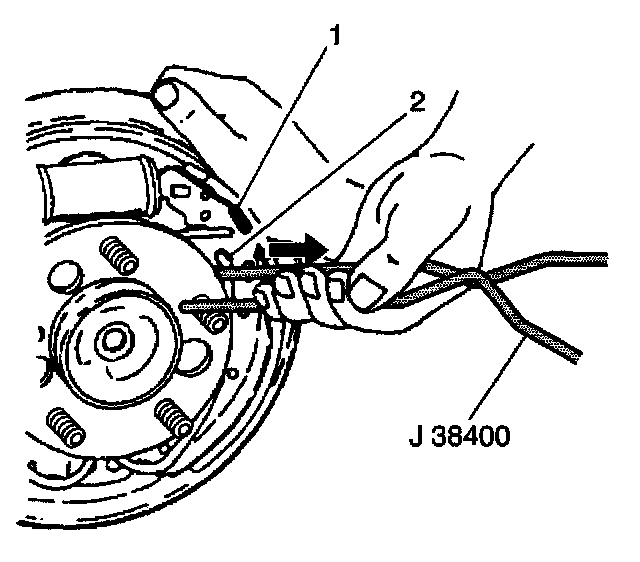 1
2
J 38400