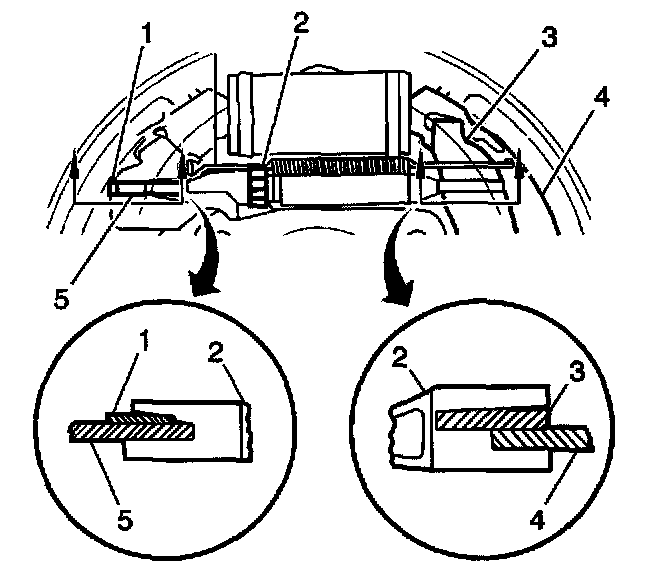 1
2
3
4
5
1
2
5
2
3
4