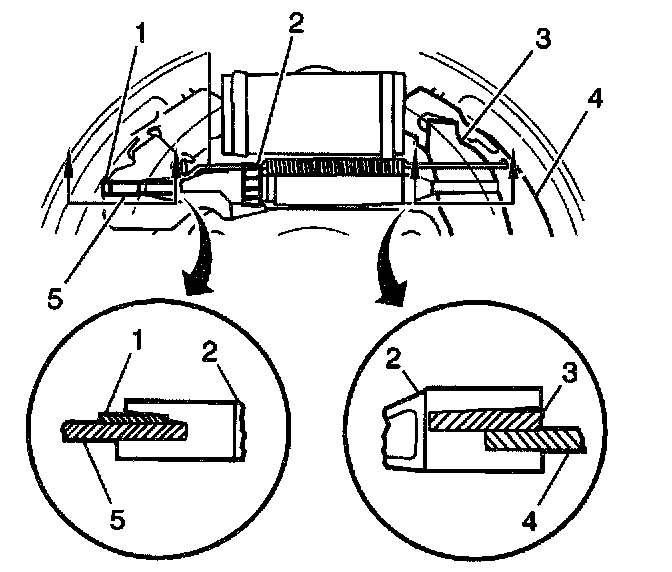 1
2
3
4
5
1
2
5
2
3
4