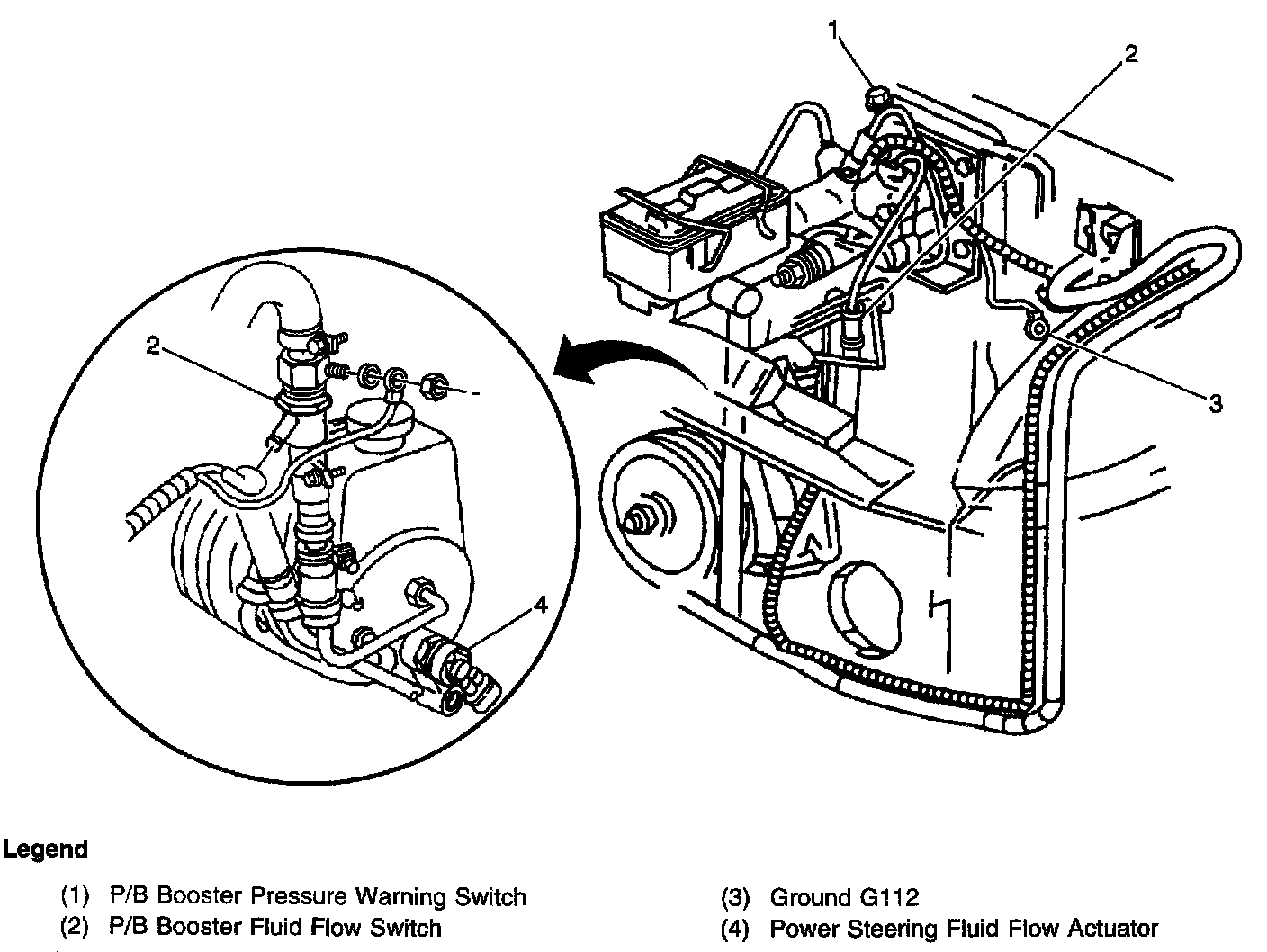 1

2

2

3

4

Legend

(1) P/B Booster Pressure Warning Switch
(2) P/B Booster Fluid Flow Switch

(3) Ground G112
(4) Power Steering Fluid Flow Actuator