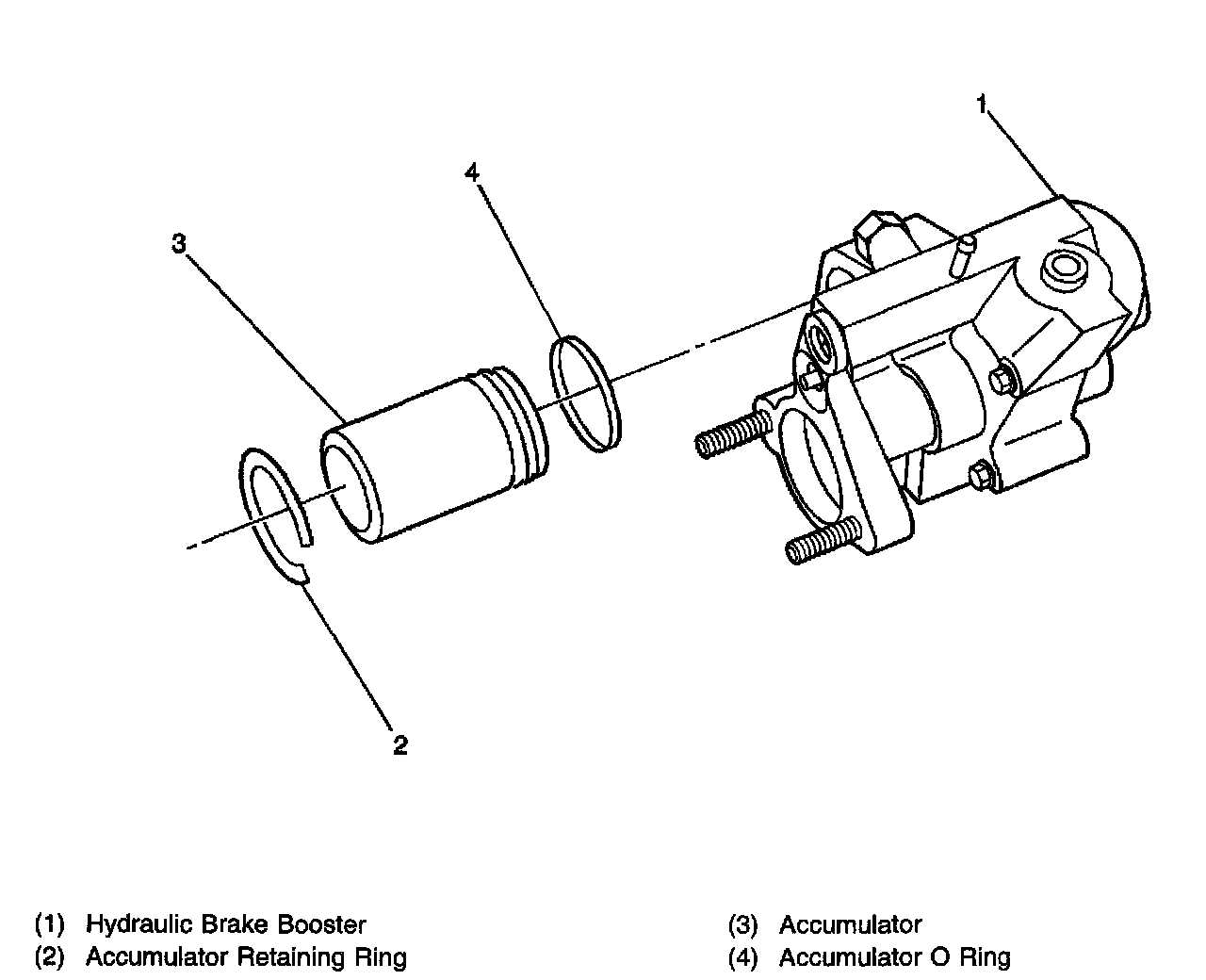 1

4

3

2

(1) Hydraulic Brake Booster
(2) Accumulator Retaining Ring

(3) Accumulator
(4) Accumulator O Ring