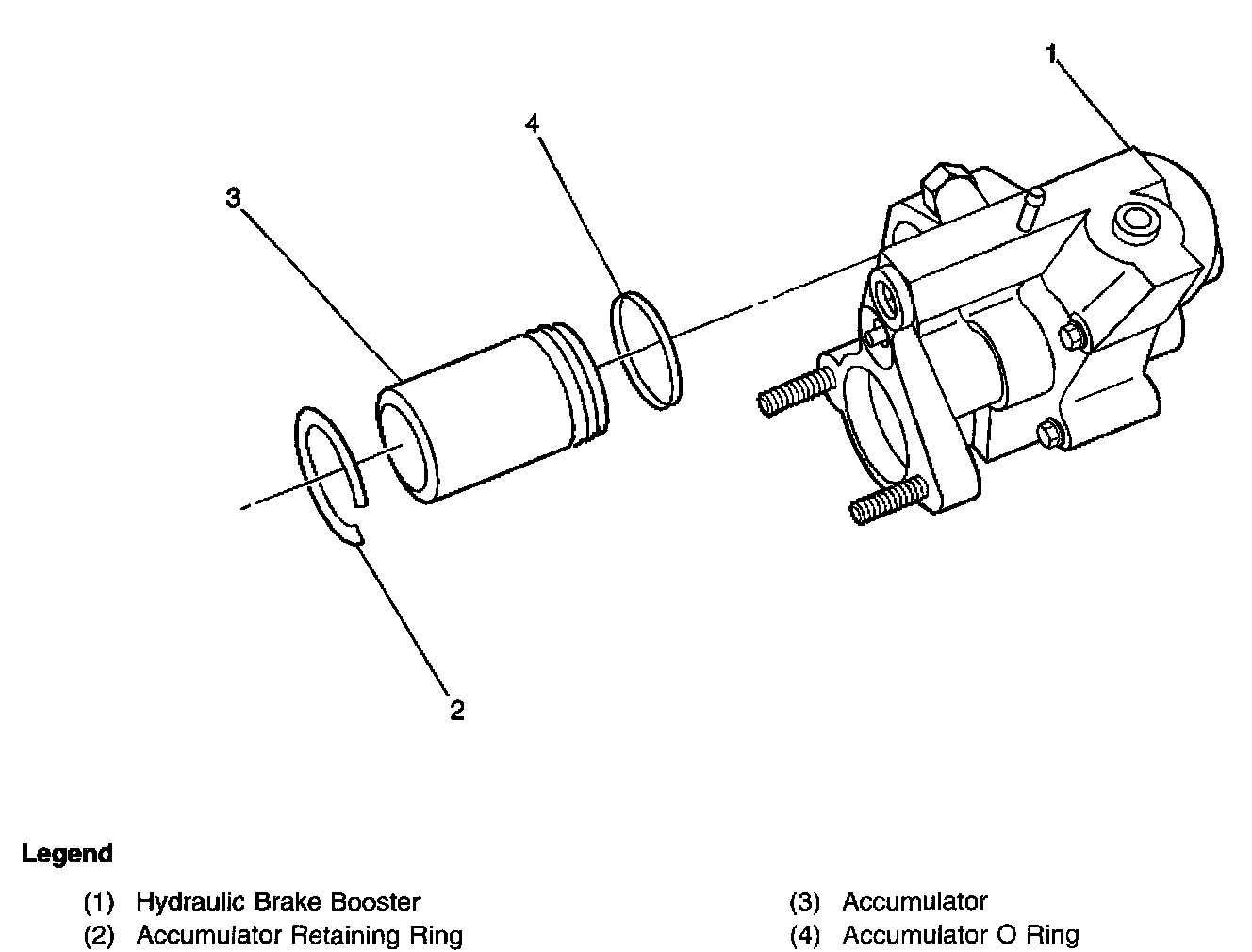 1

4

3

2

Legend

(1) Hydraulic Brake Booster
(2) Accumulator Retaining Ring

(3) Accumulator
(4) Accumulator O Ring