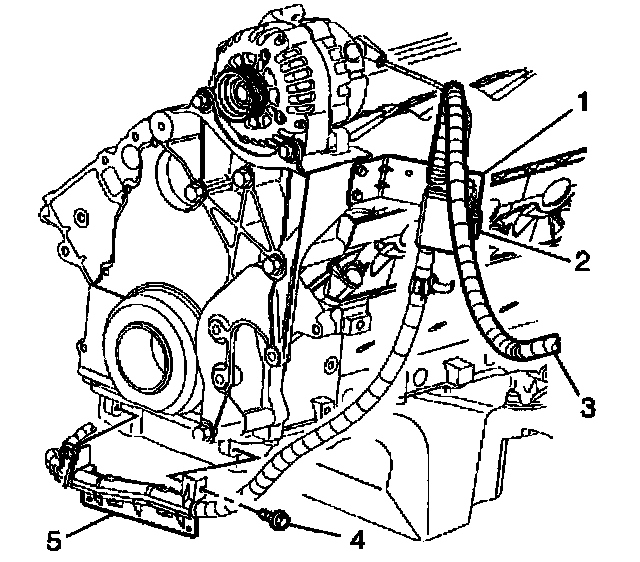 1
2
3
5
4