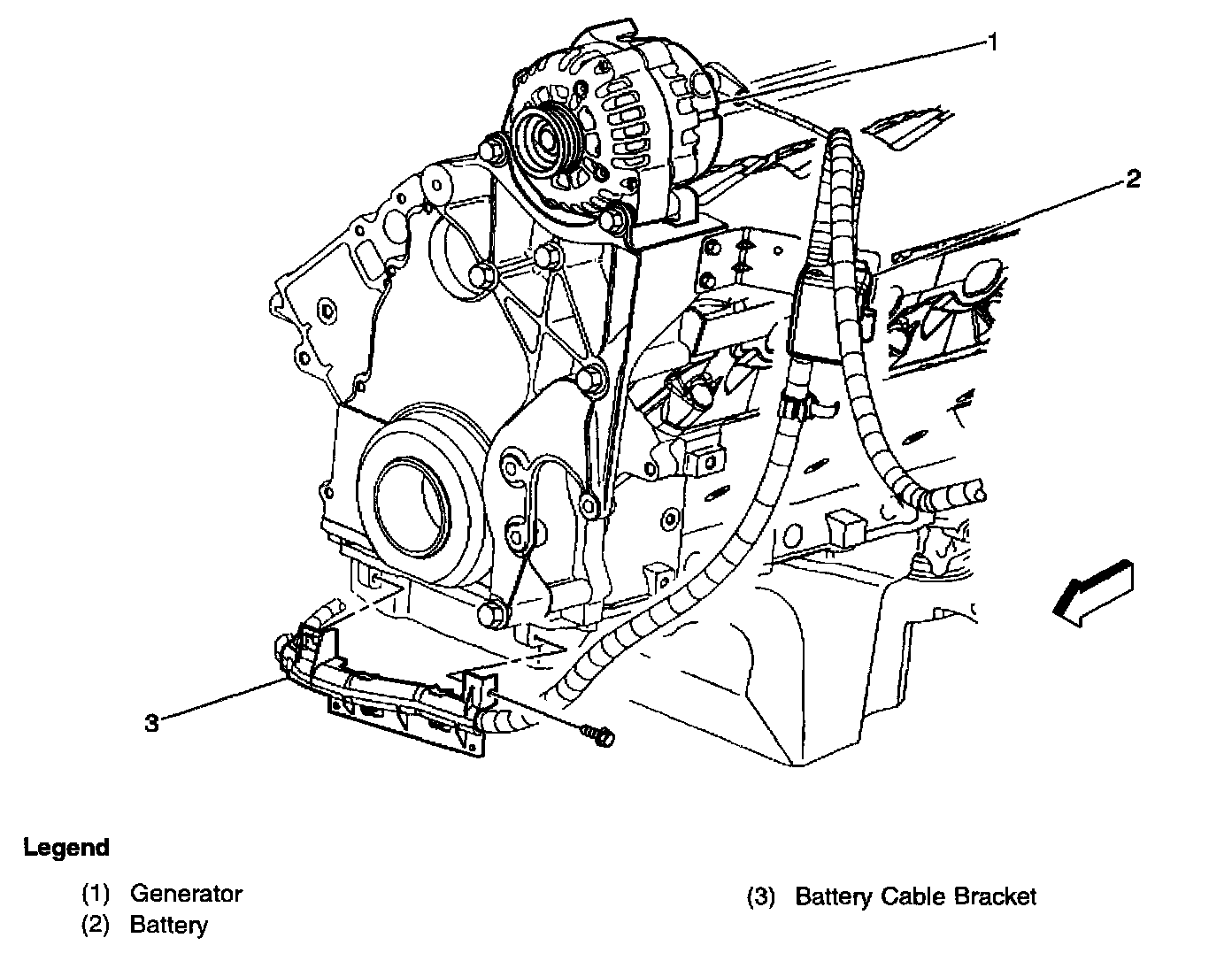 1

2

3

Legend

(1) Generator
(2) Battery

(3) Battery Cable Bracket